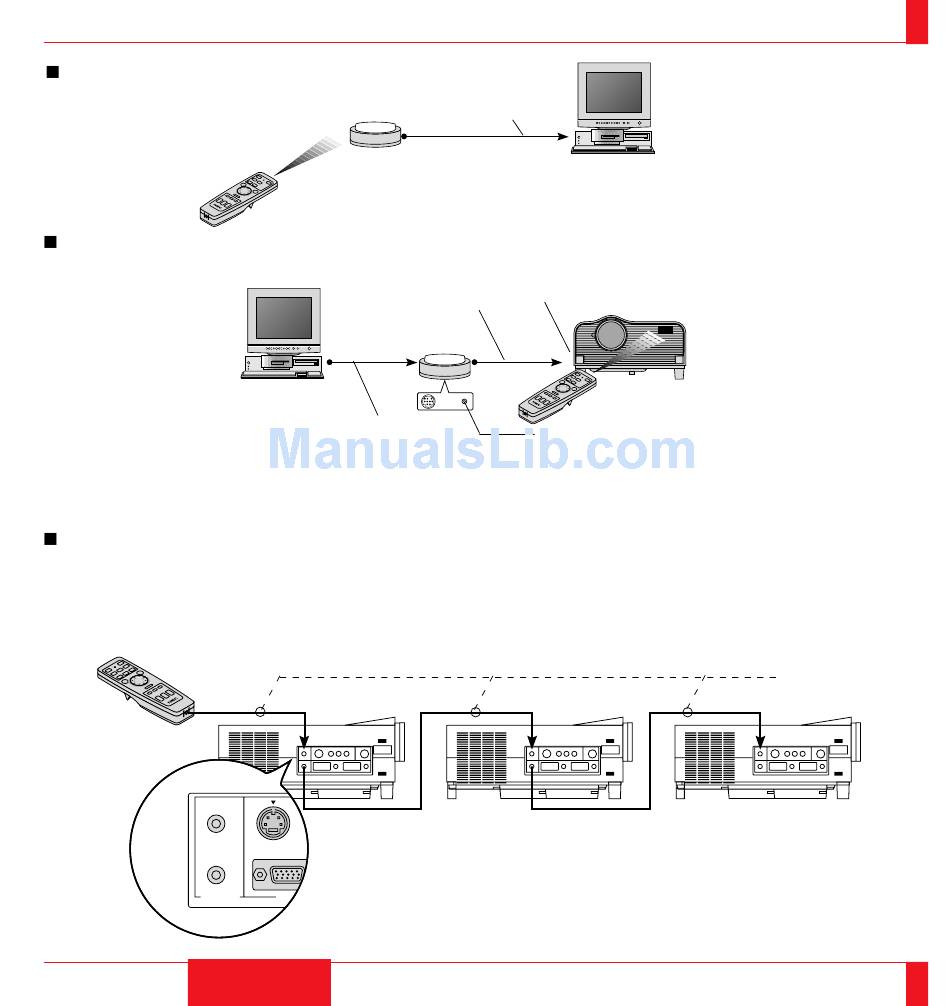 ManualsLib.com