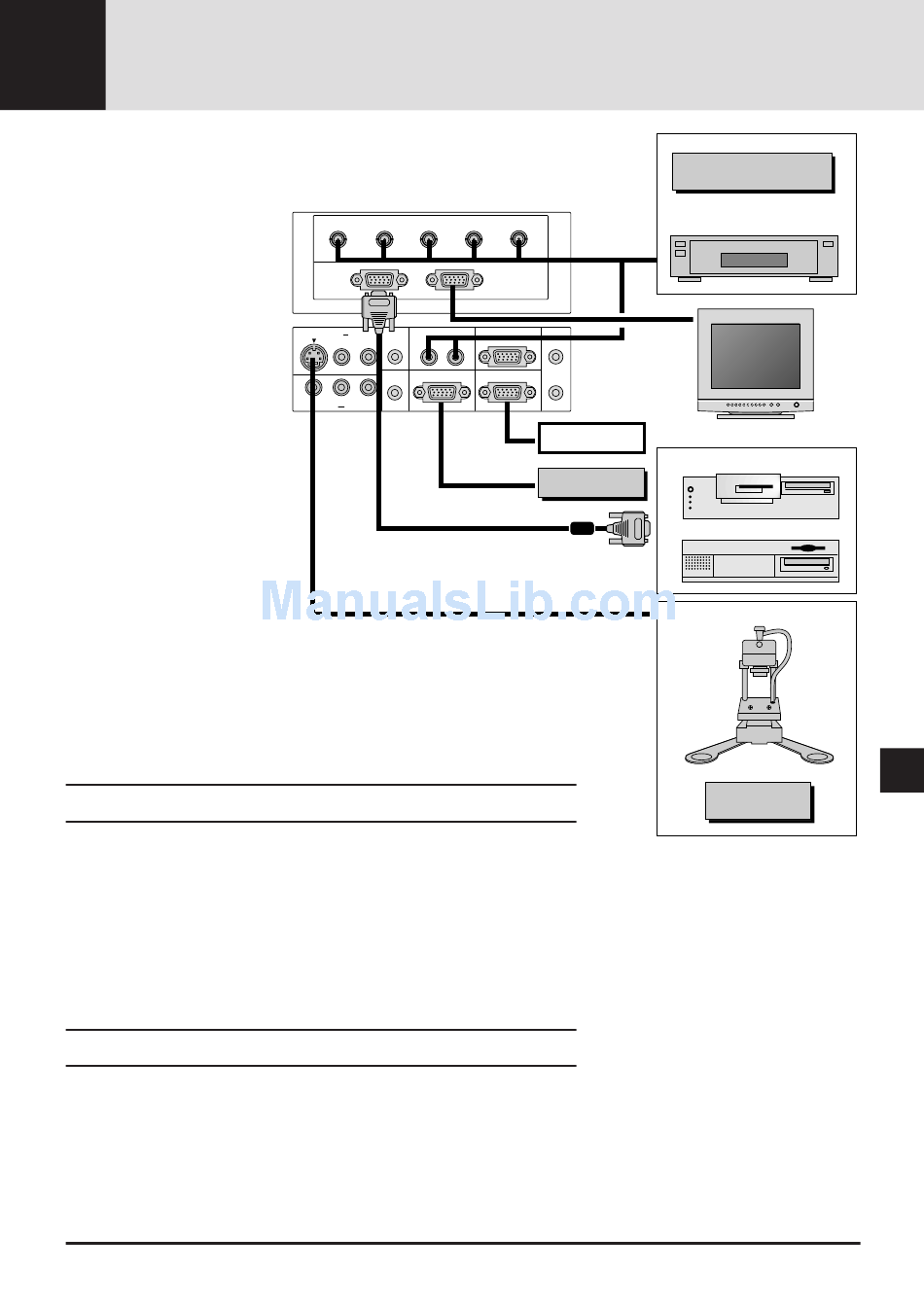 ManualsLib.com