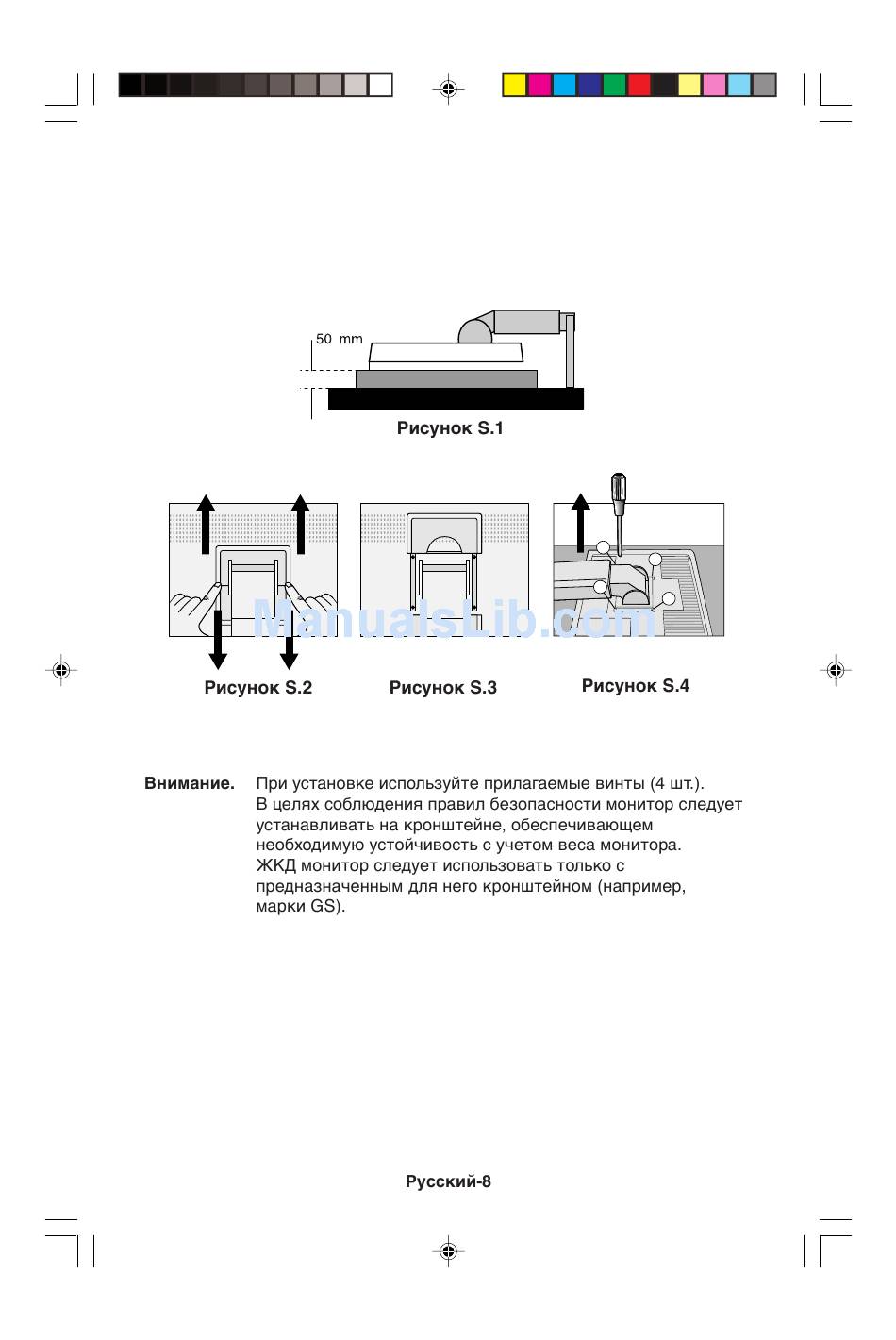 50 mm

Рисунок S.1

ManualsLib.com

Рисунок S.2

Рисунок S.3

Рисунок S.4

Внимание. При установке используйте прилагаемые винты (4 шт.). В целях соблюдения правил безопасности монитор следует устанавливать на кронштейне, обеспечивающем необходимую устойчивость с учетом веса монитора. ЖКД монитор следует использовать только с предназначенным для него кронштейном (например, марки GS).

Русский-8