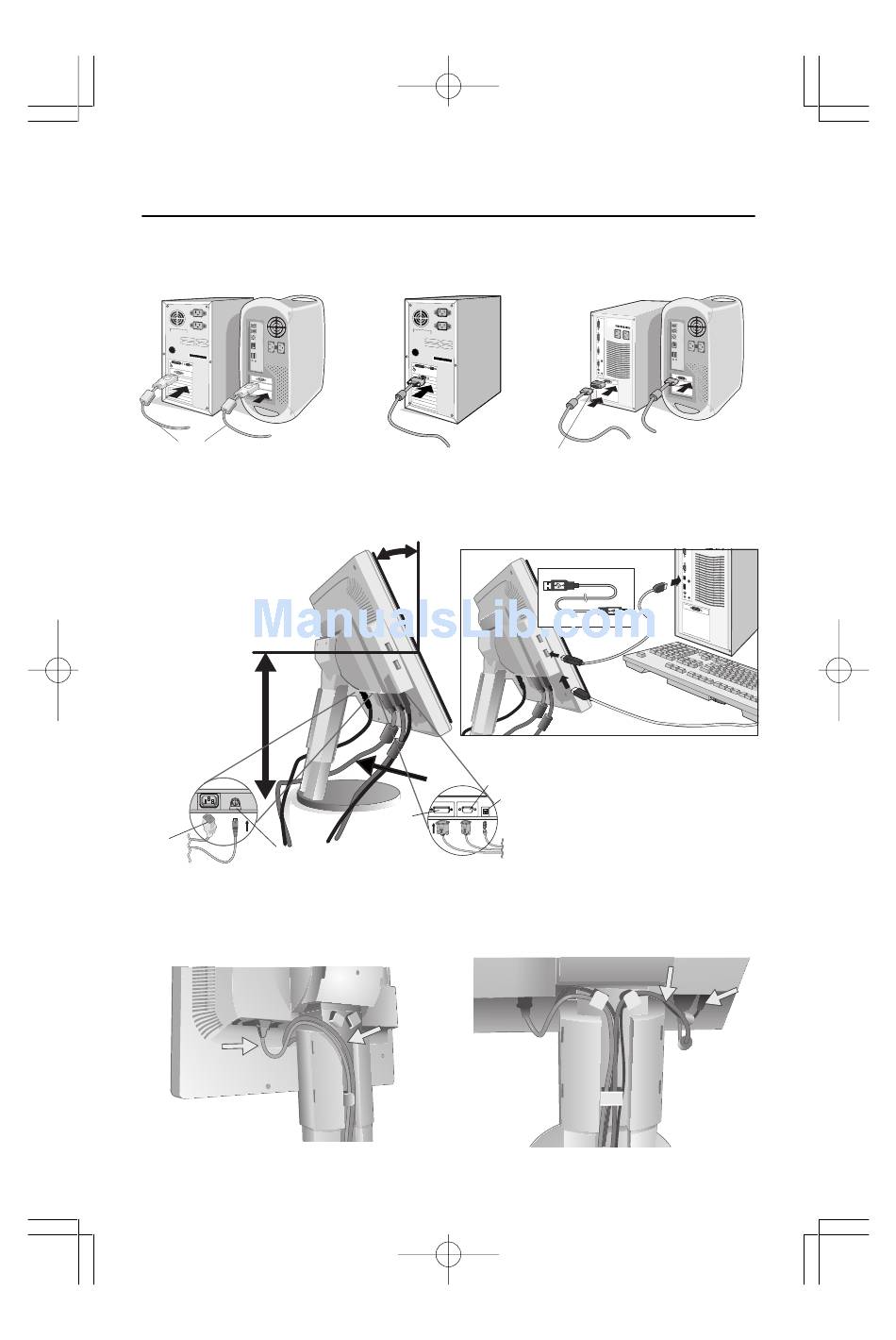 ManualsLib.com