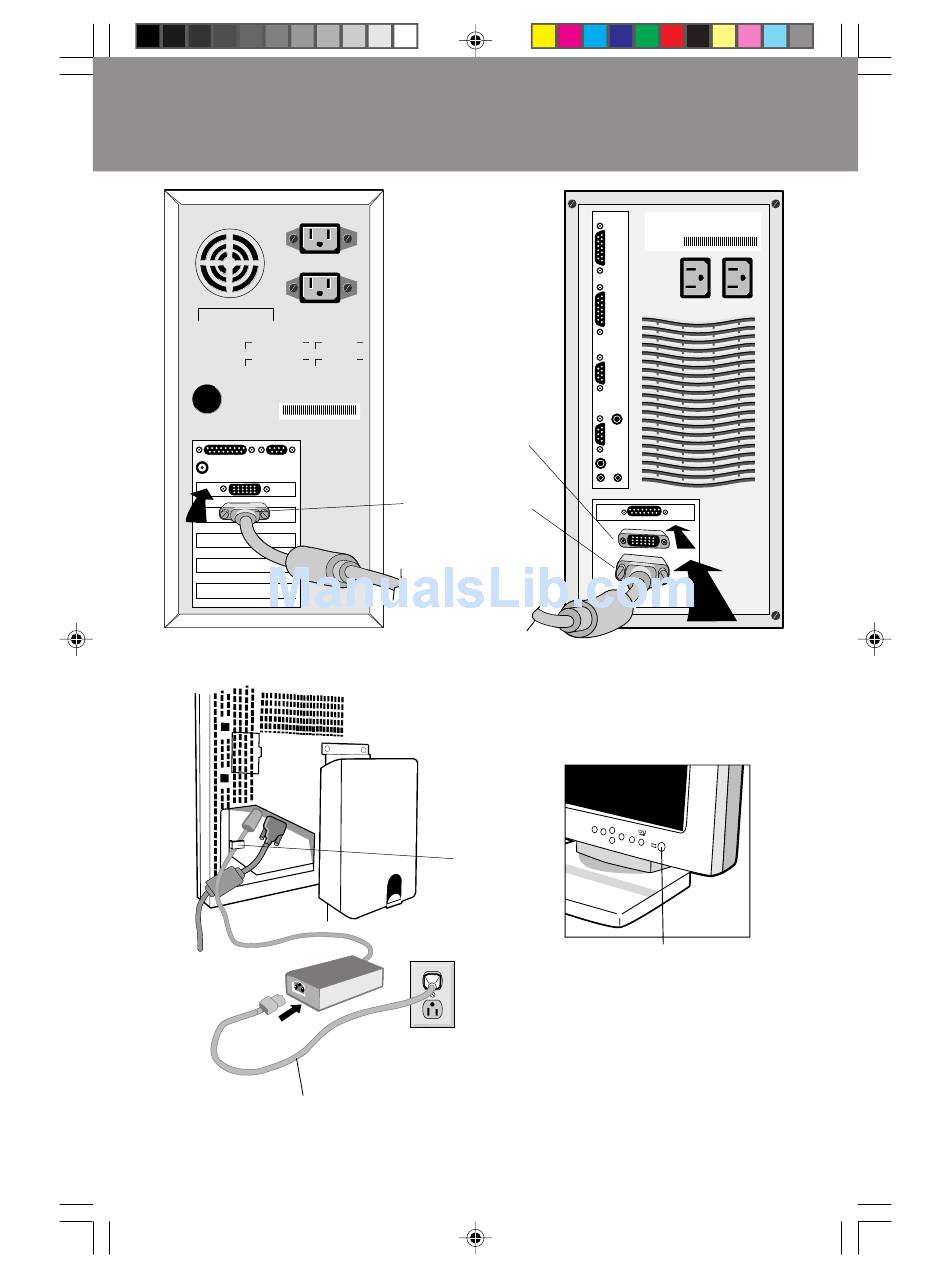 ManualsLib.com