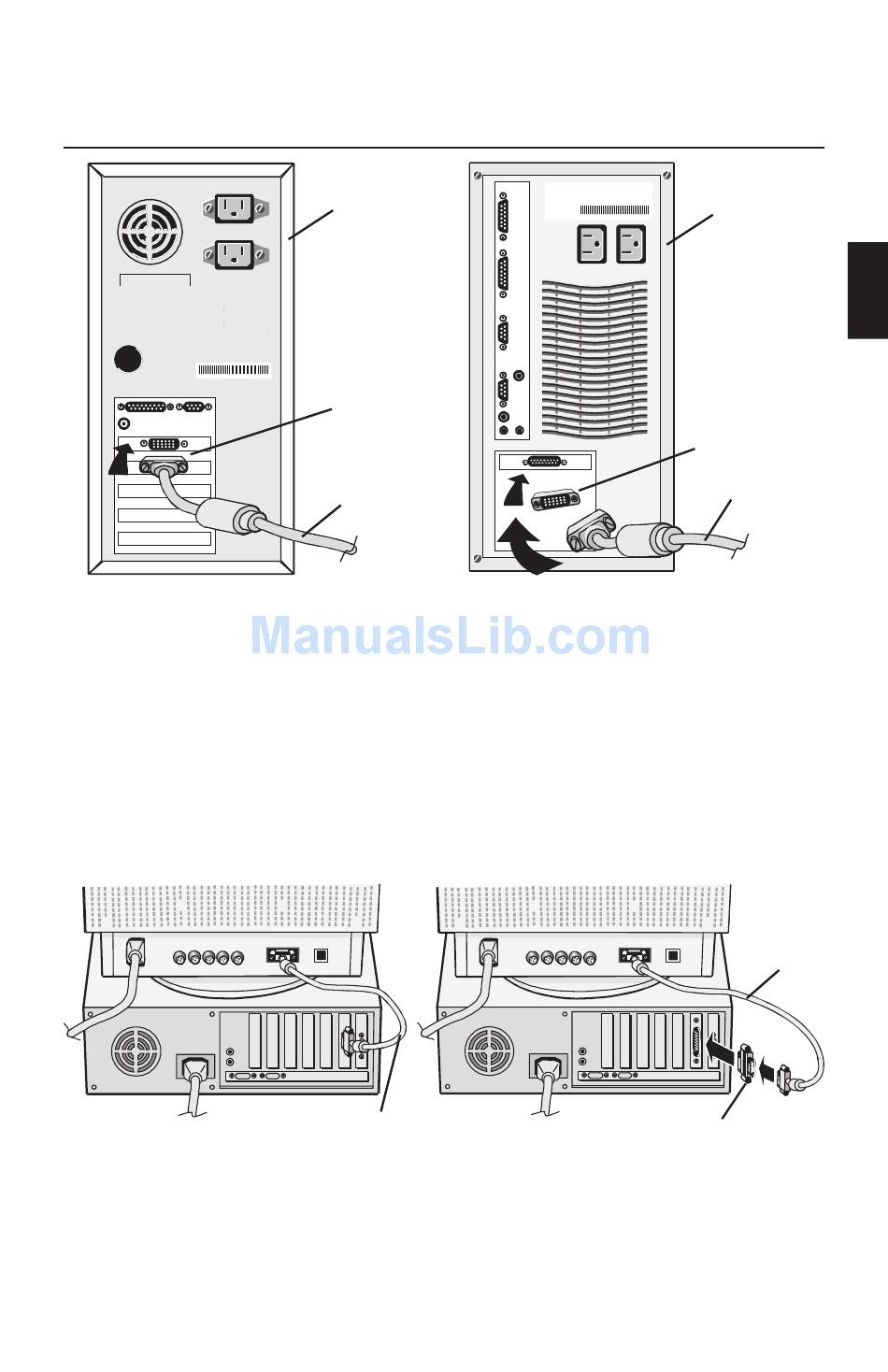 ManualsLib.com