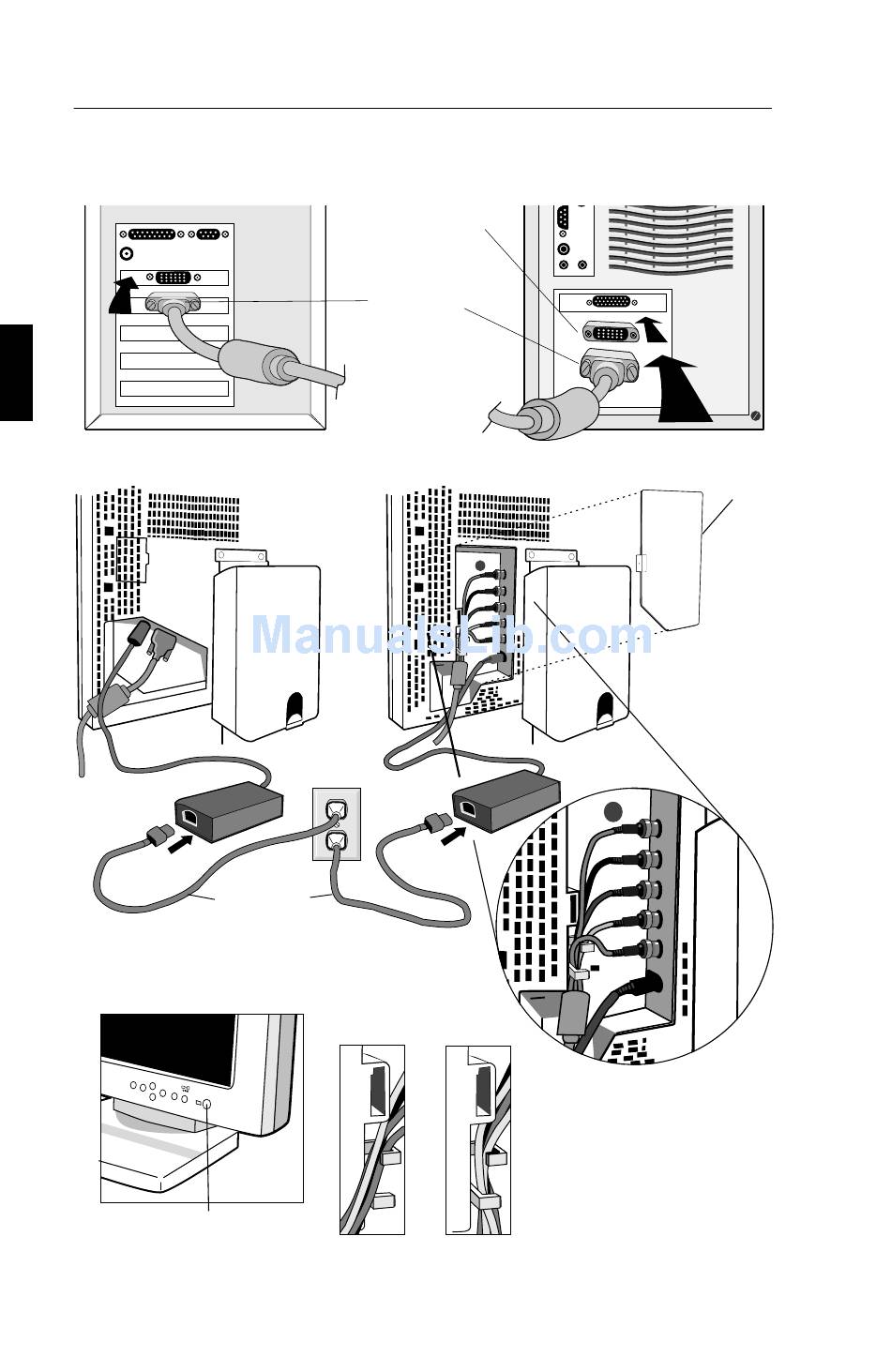 ManualsLib.com