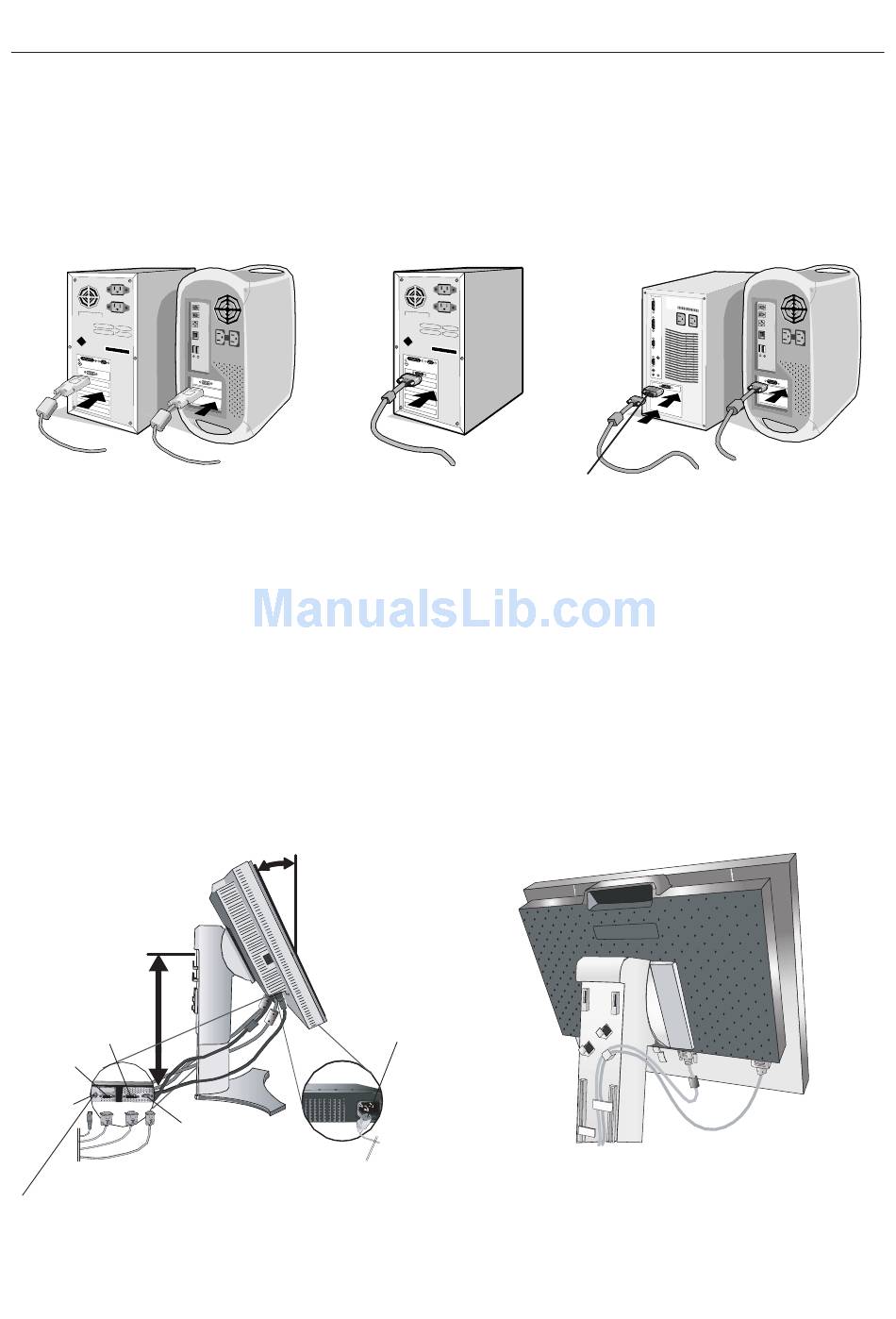 ManualsLib.com