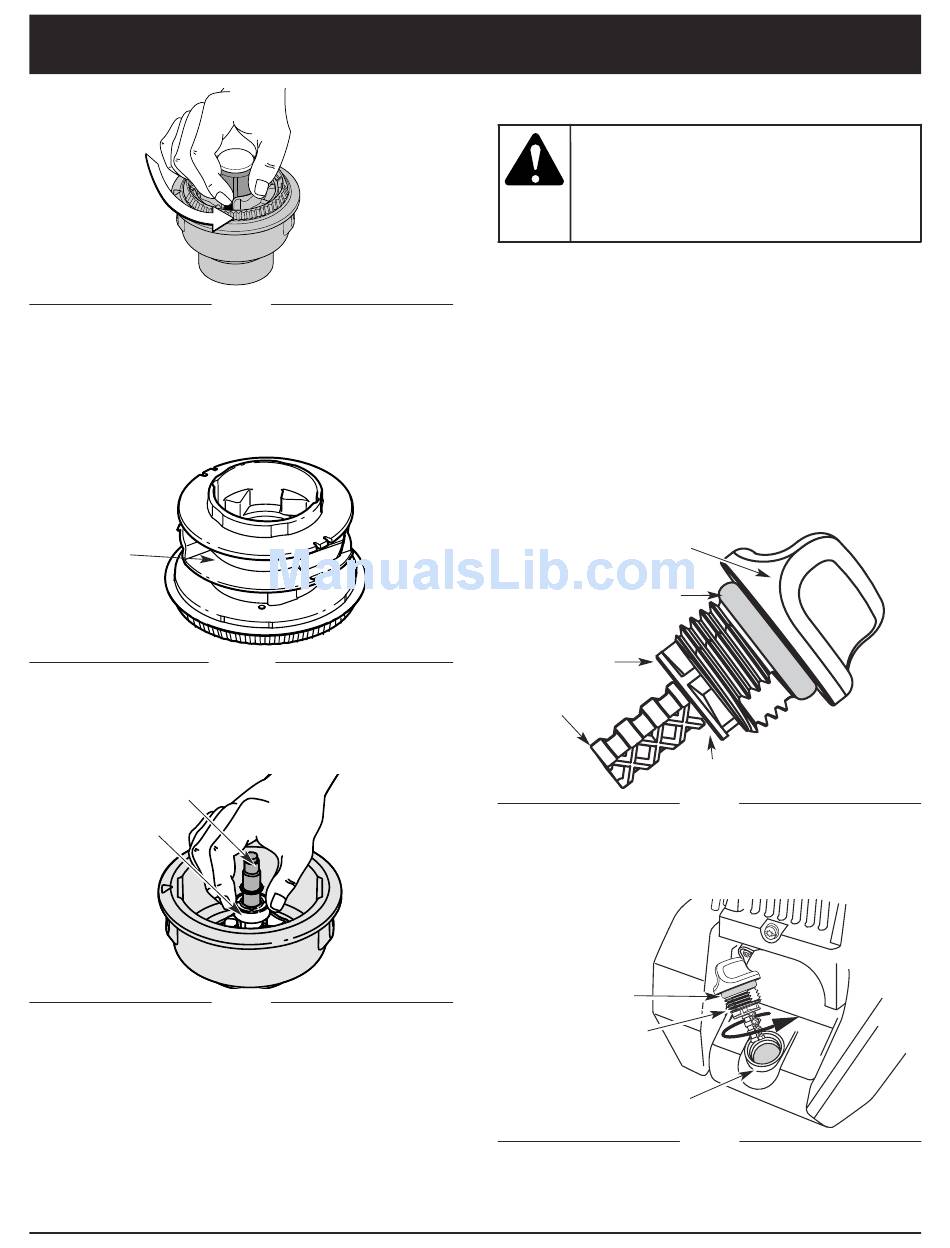 ManualsLib.com