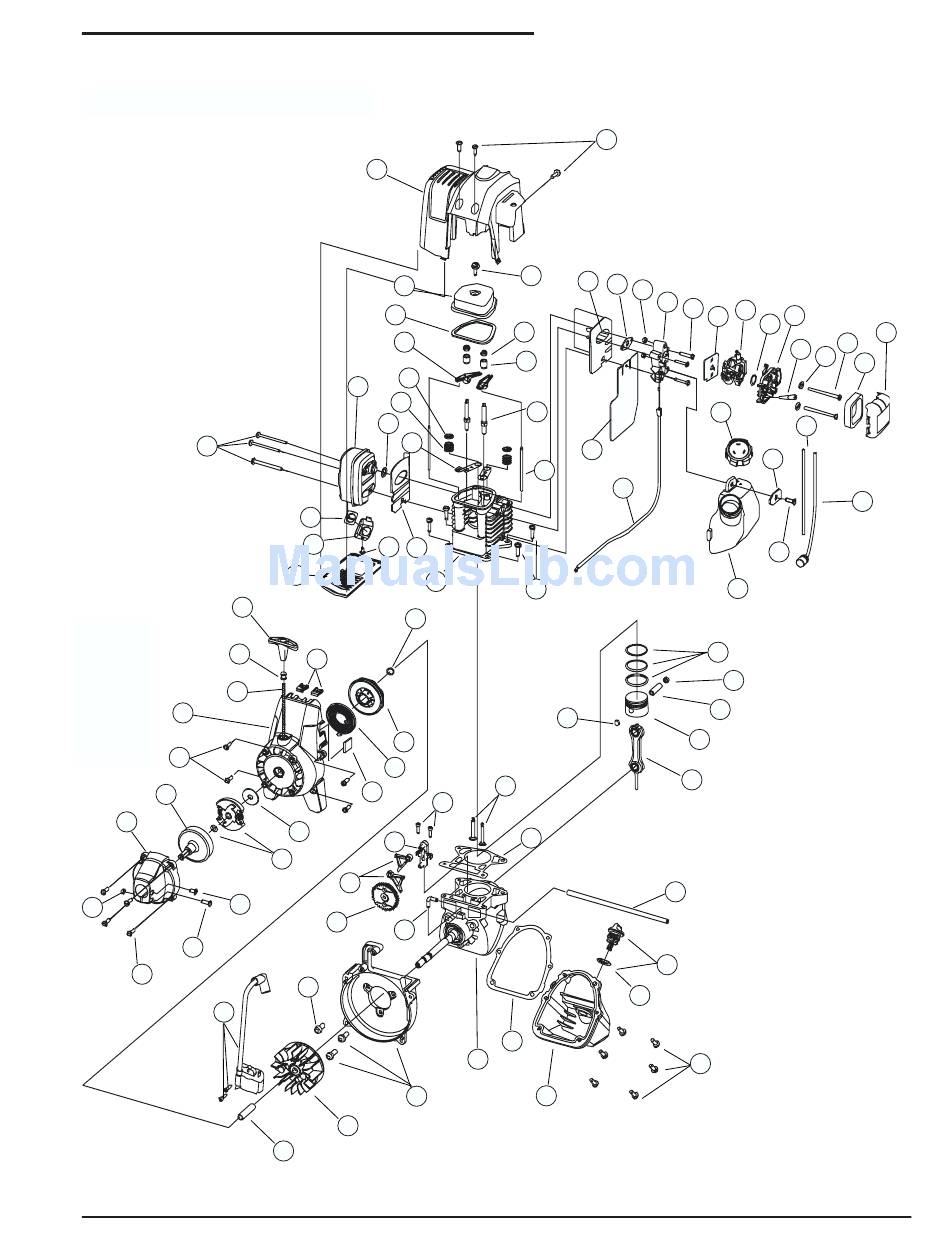 ManualsLib.com