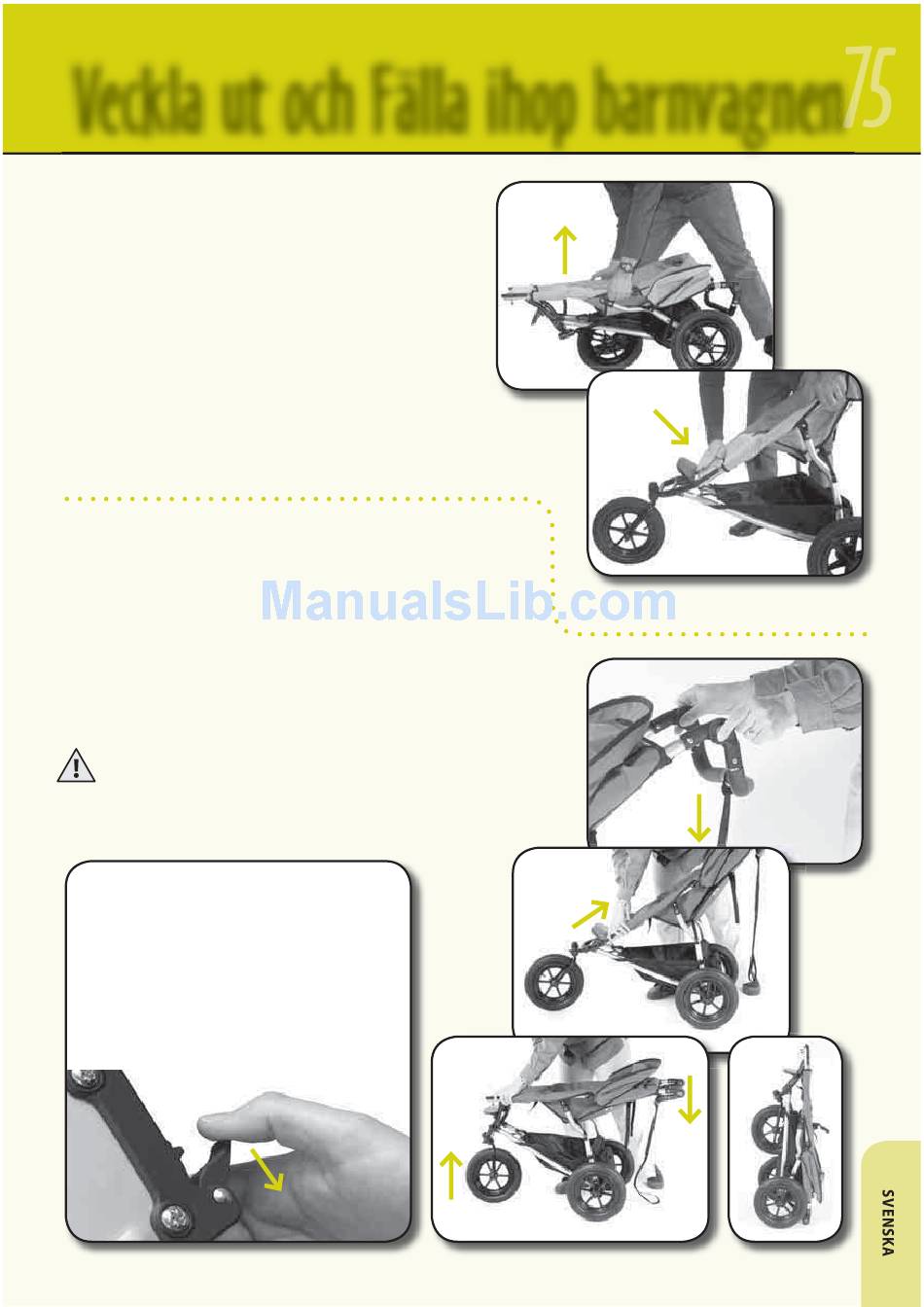 Veckla ut och Fälla ihop barnvagnen

75

ManualsLib.com

SVENSKA