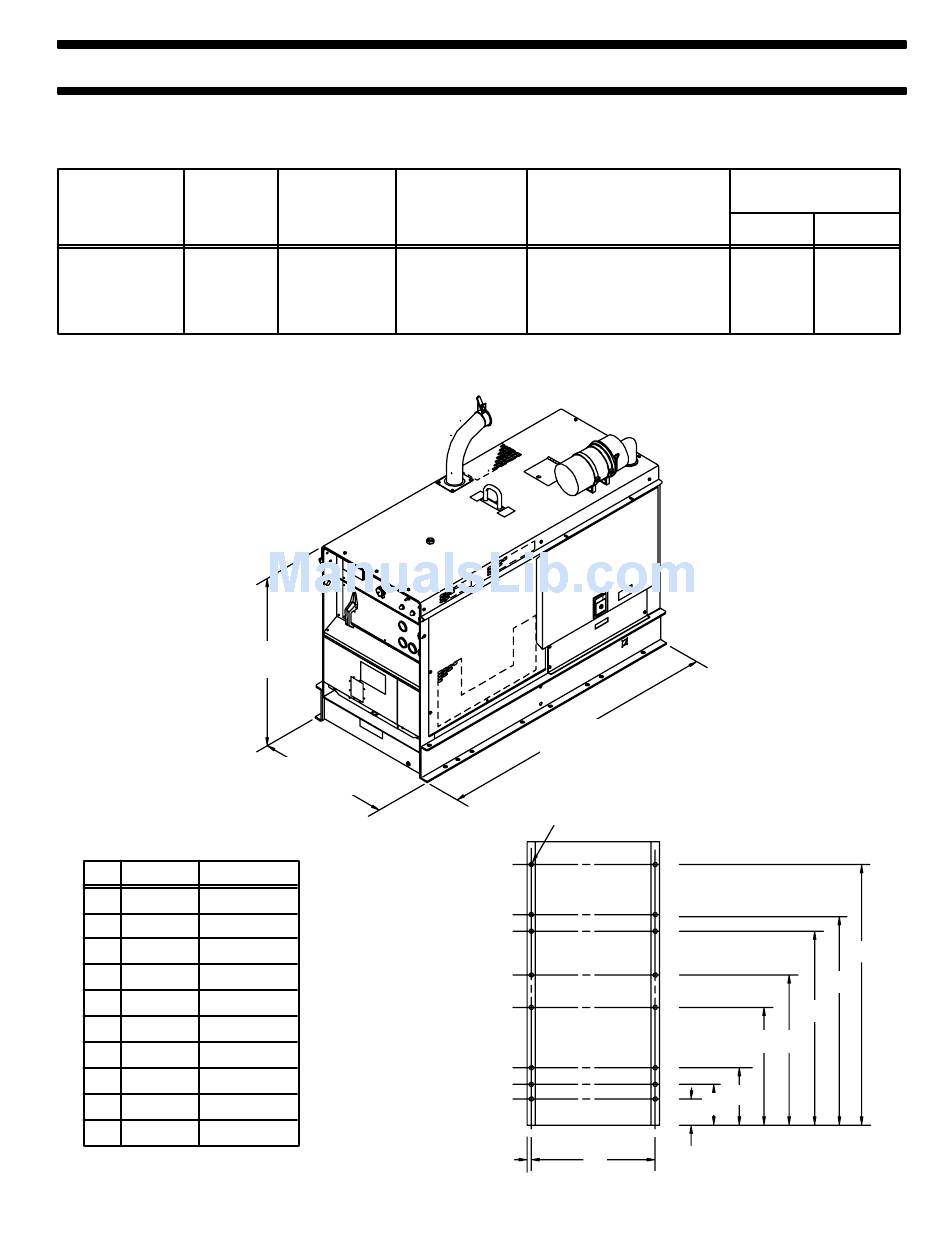 ManualsLib.com