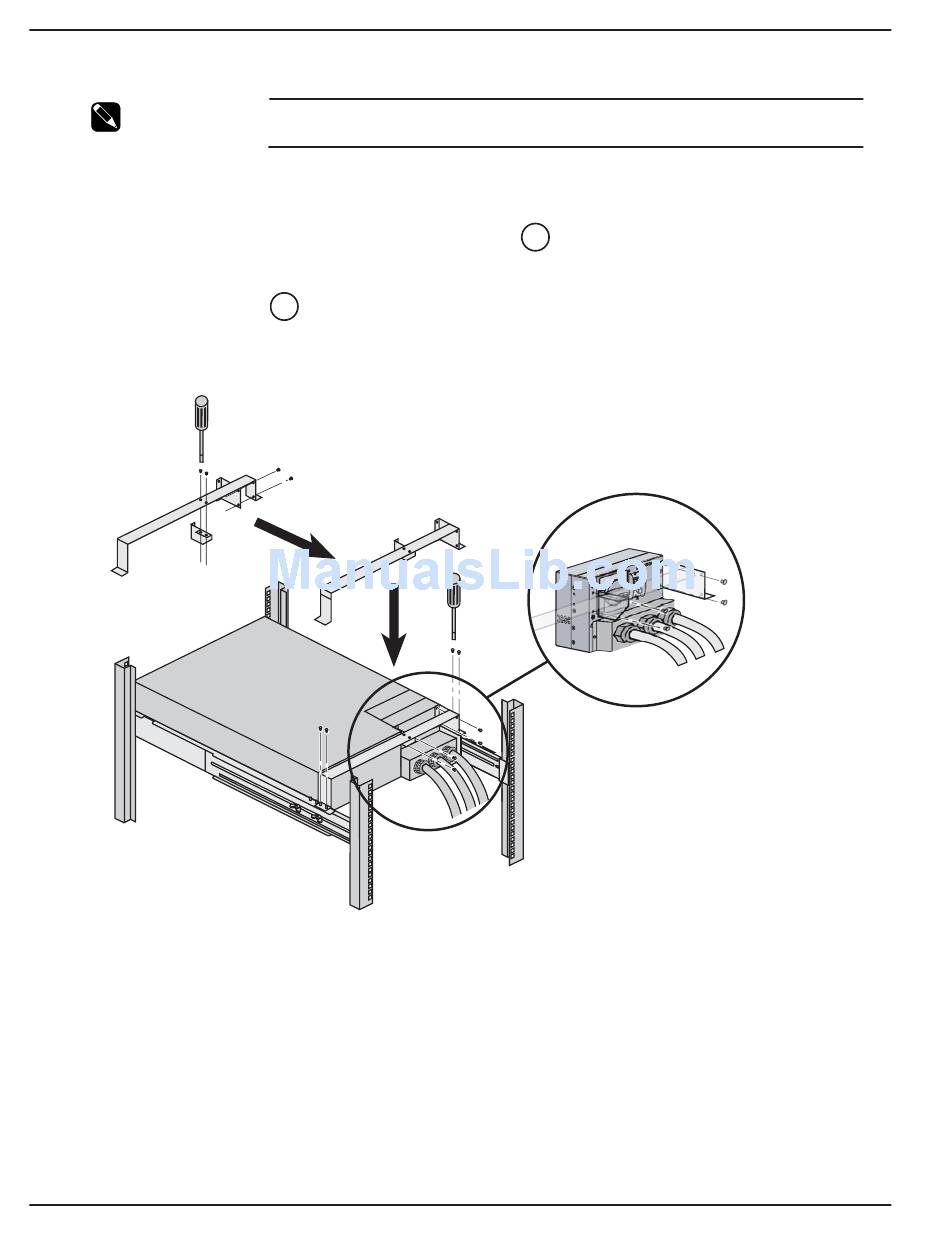 ManualsLib.com