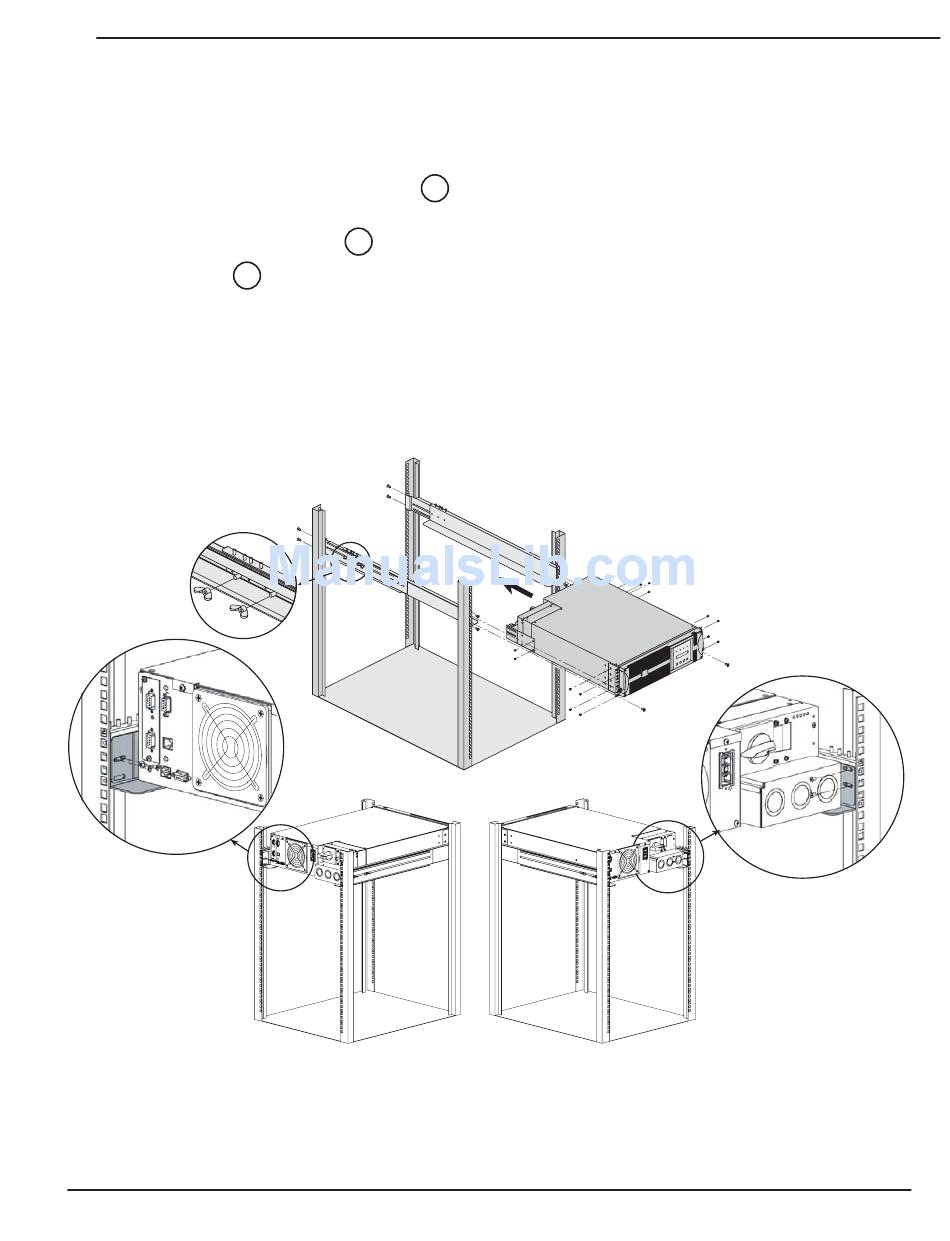 ManualsLib.com