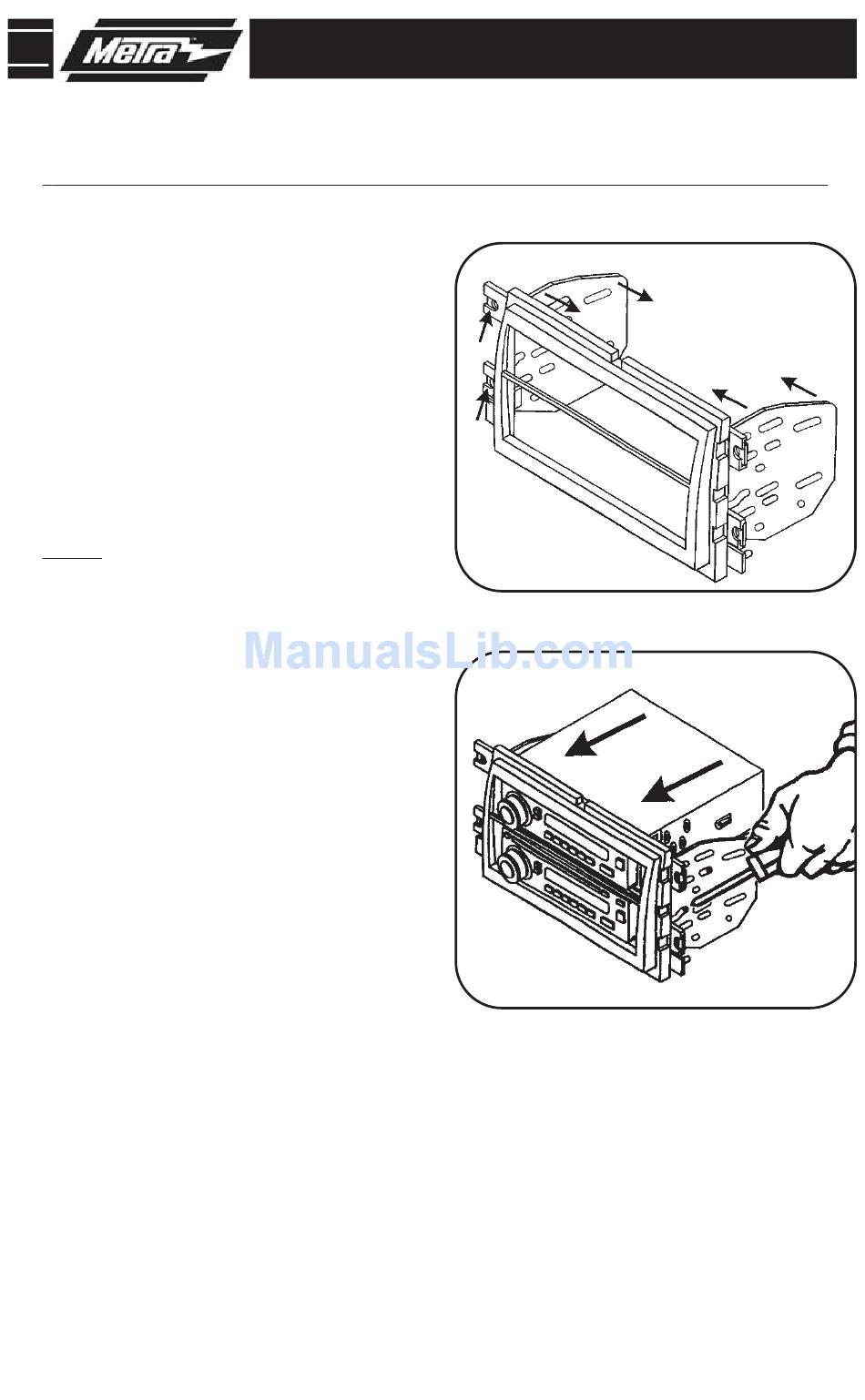 Metra

ManualsLib.com