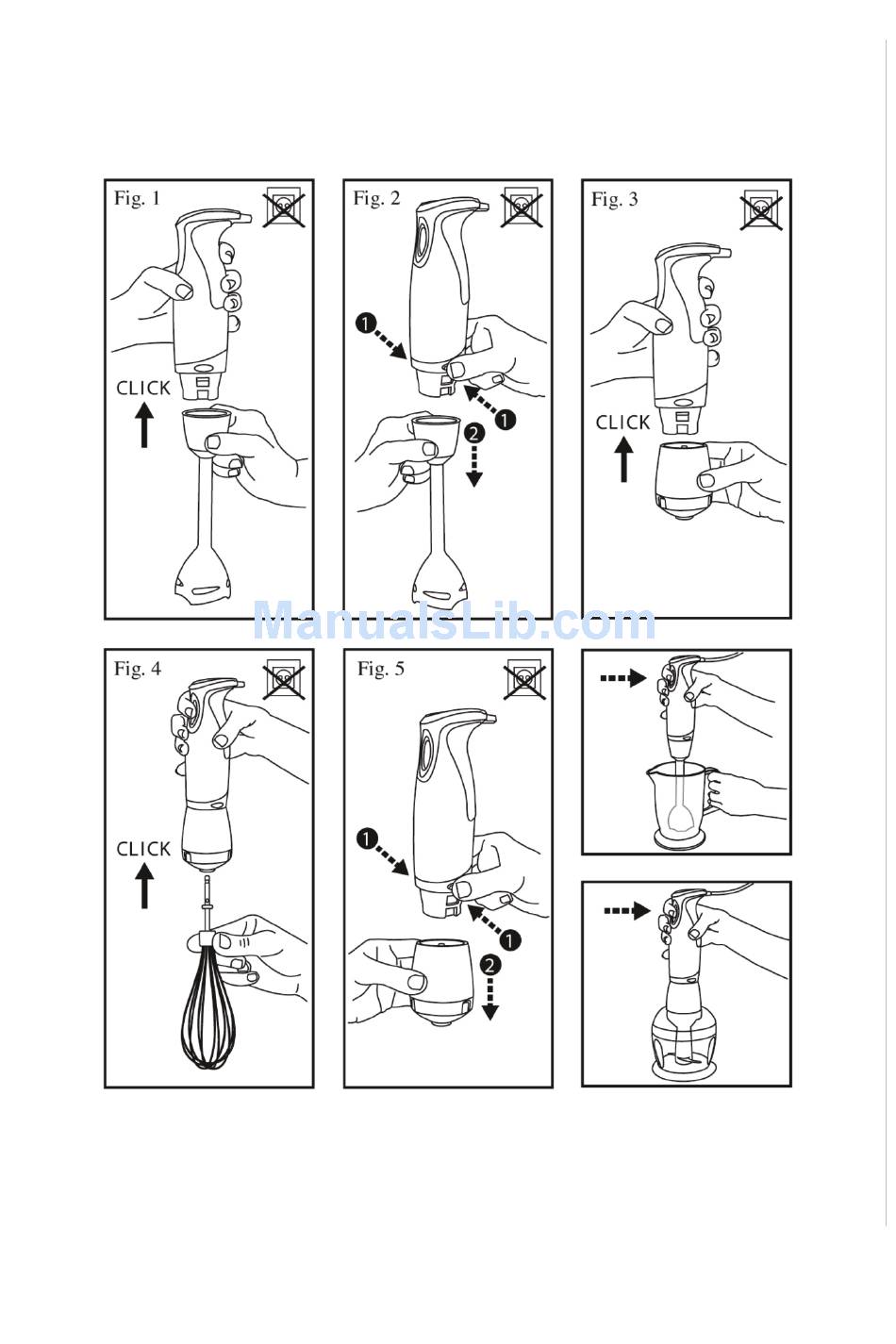 Fig. 1

CLICK

Fig. 2

1

1

2

Fig. 3

CLICK

ManualsLib.com

Fig. 4

CLICK

Fig. 5

1

1

2