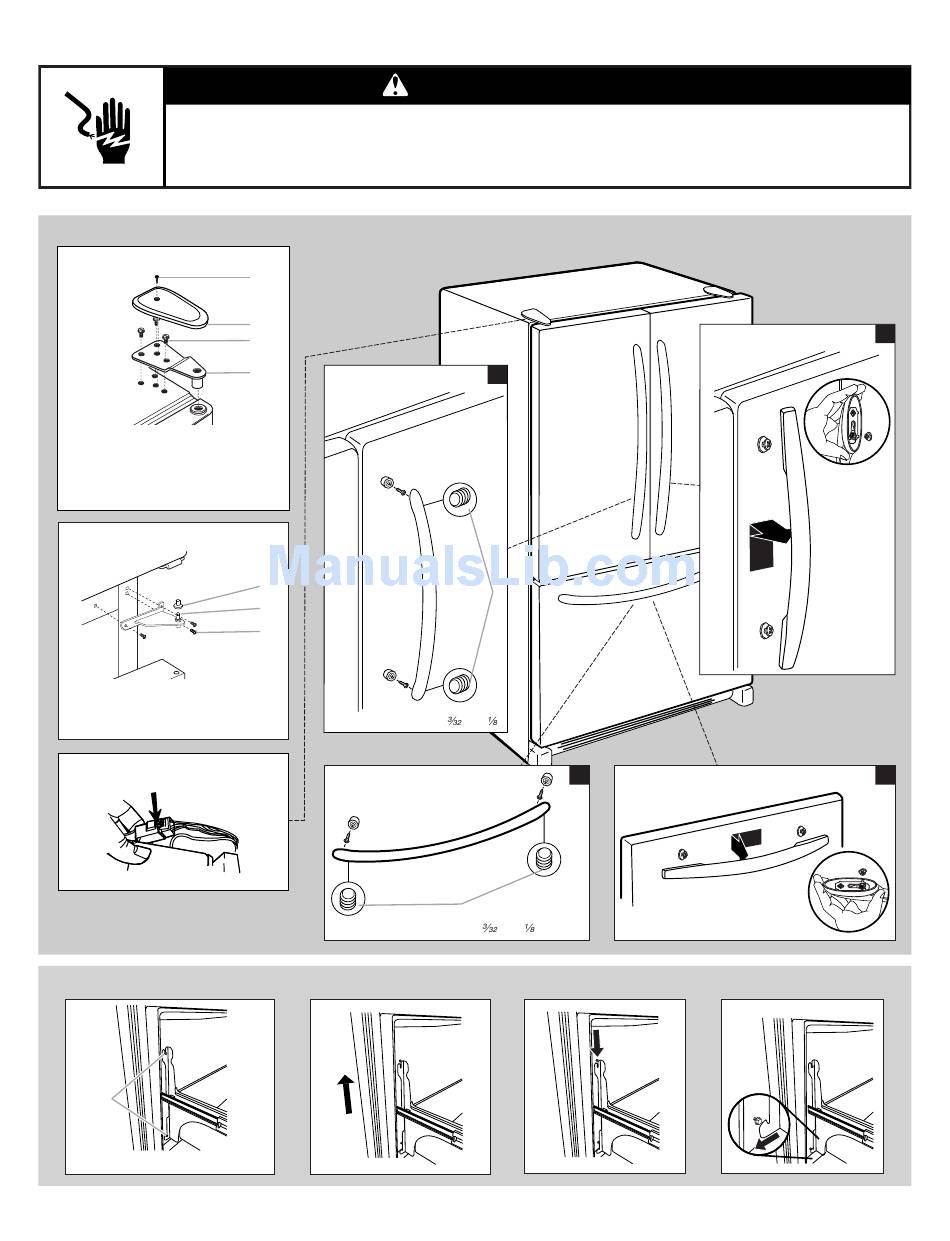 ManualsLib.com

$\frac{3}{32}$ $\frac{1}{8}$

$\frac{3}{32}$ $\frac{1}{8}$