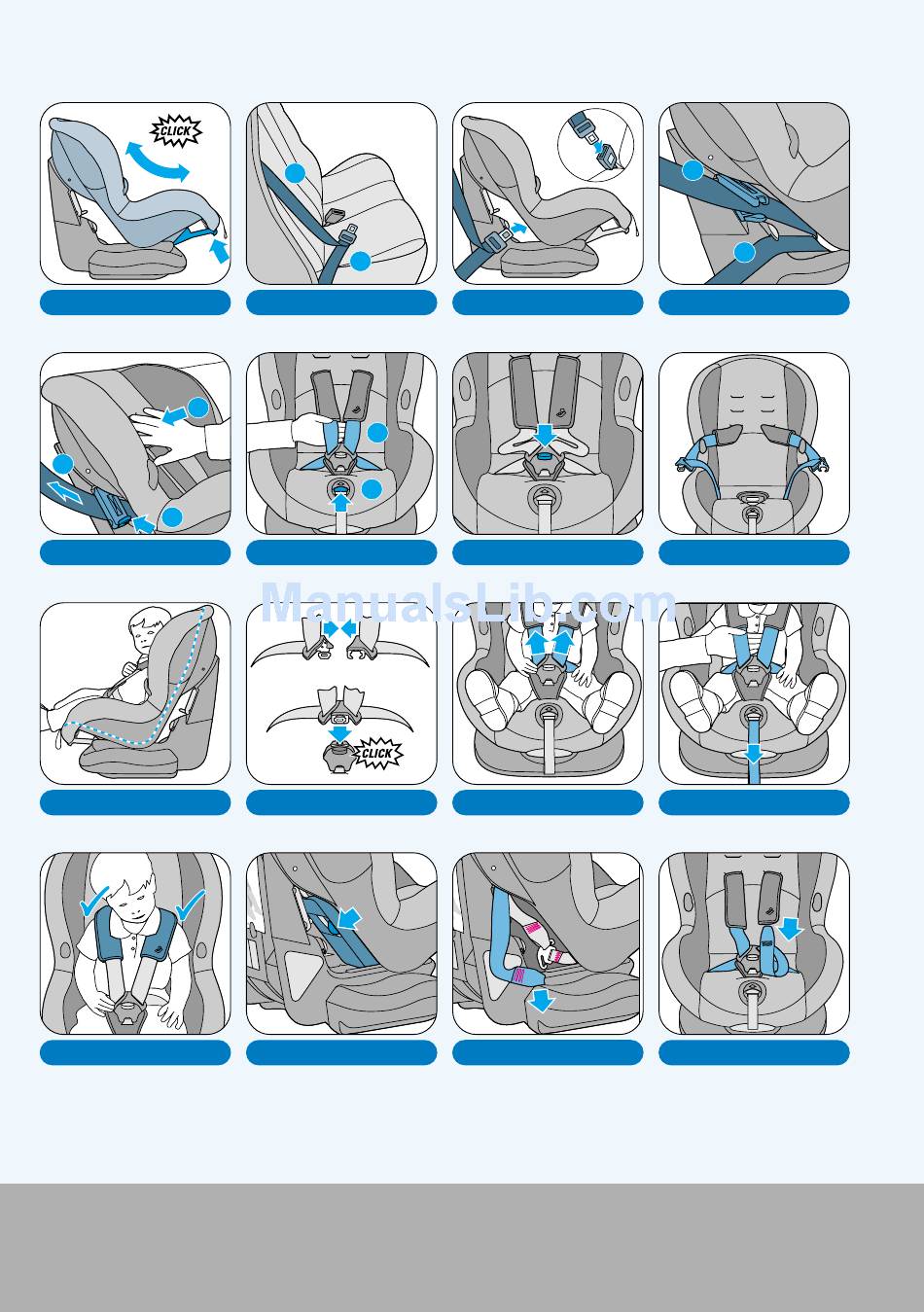 CLICK

ManualsLib.com

CLICK