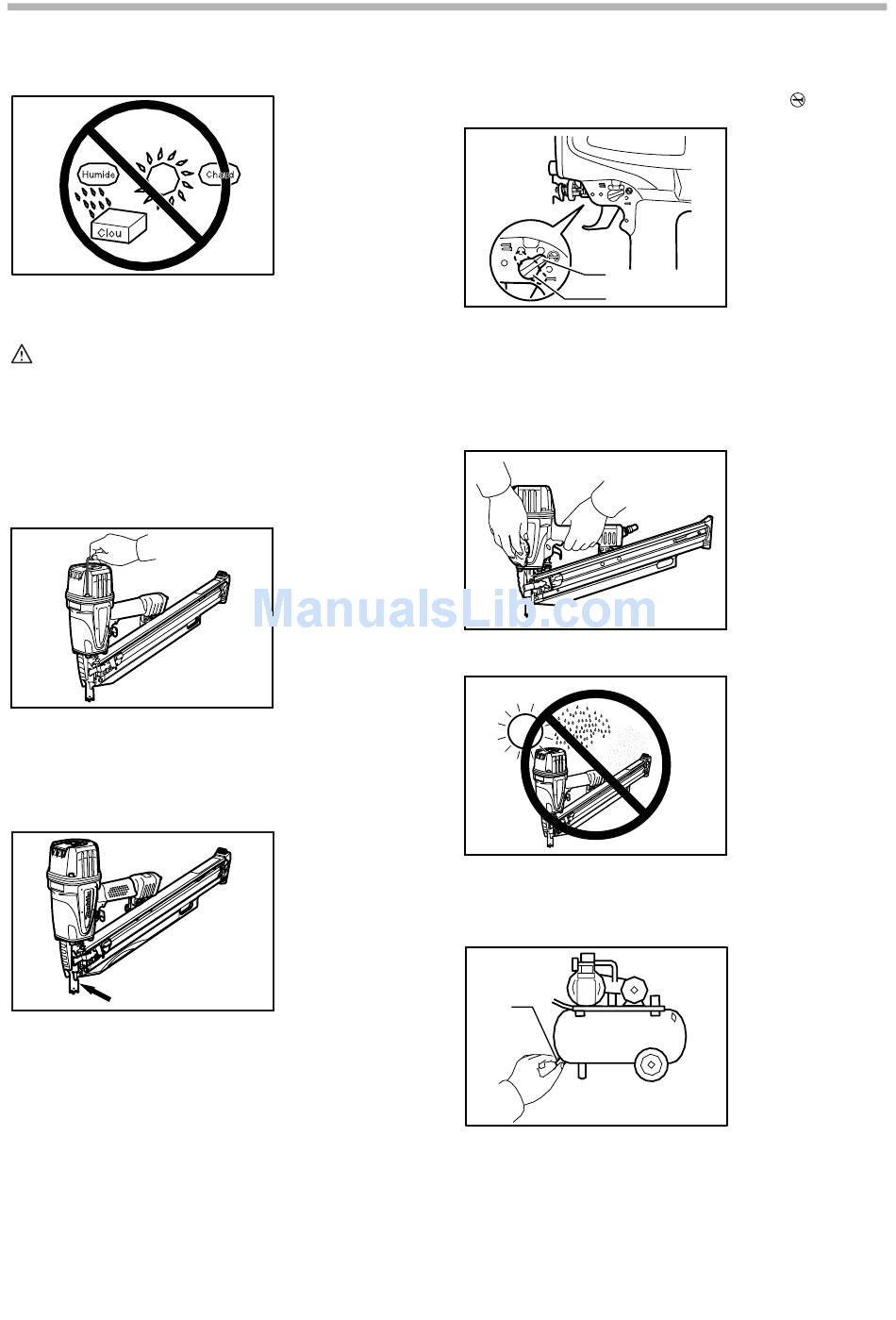 Humide
Chaud
Clou

ManualsLib.com