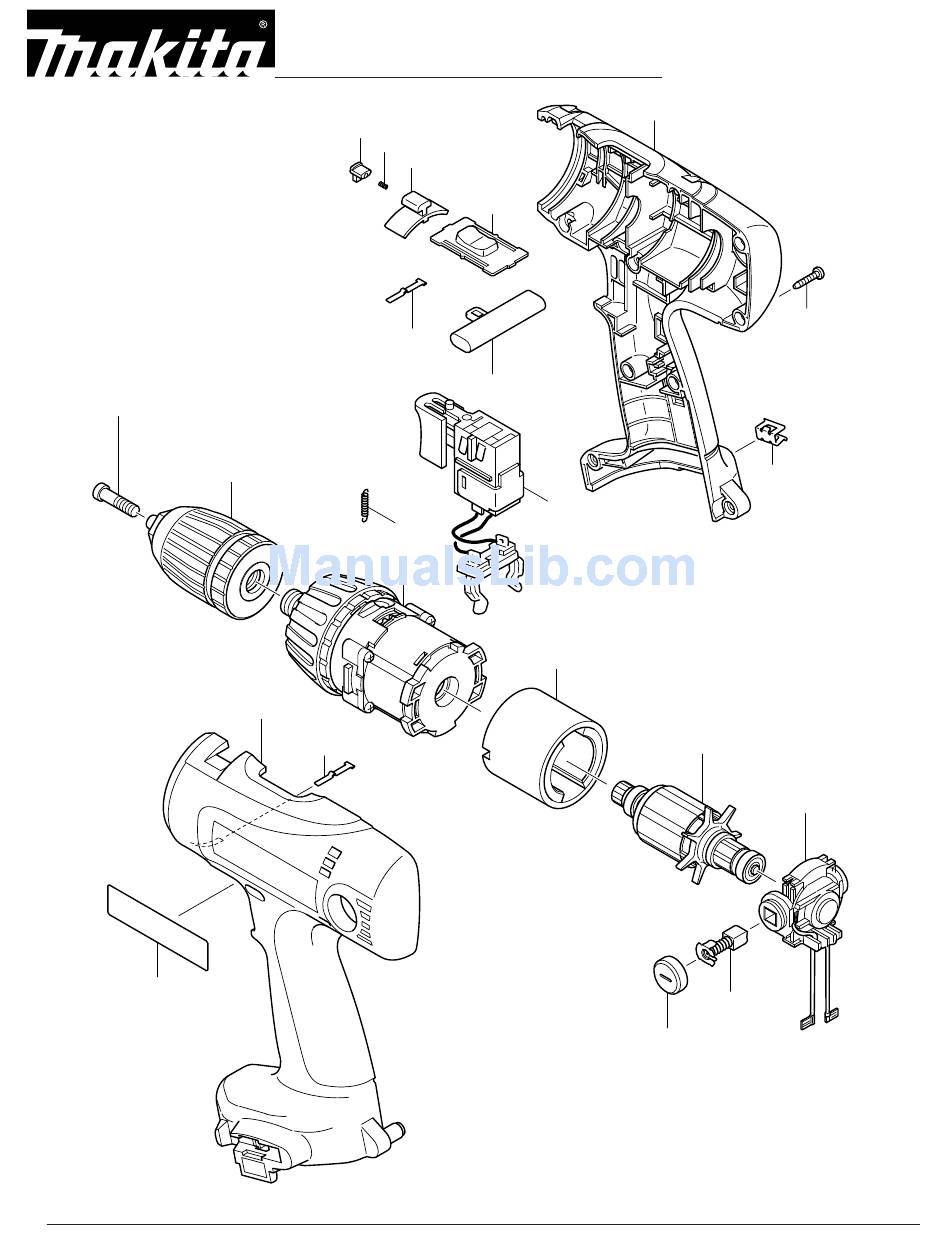 makita®

ManualsLib.com