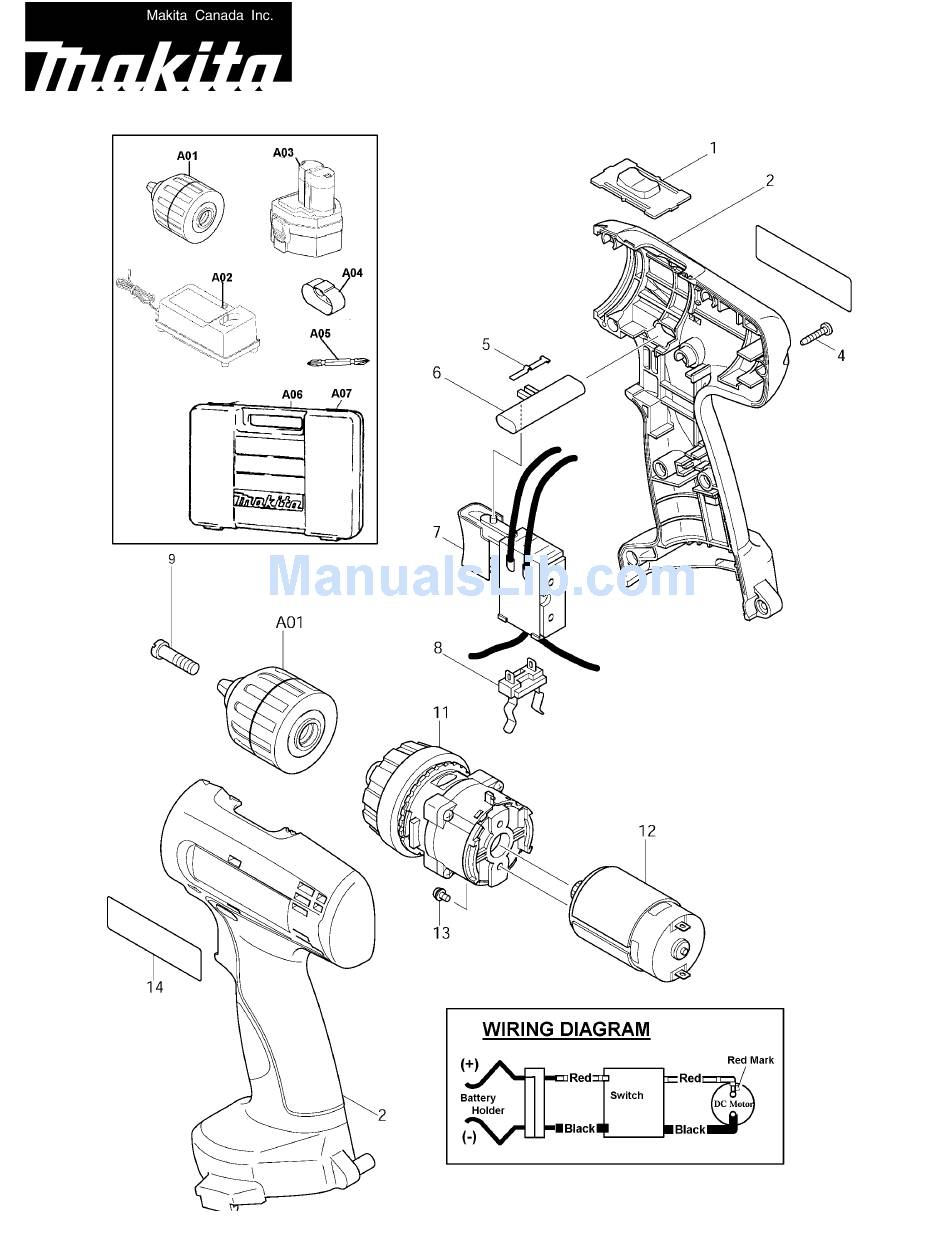 Makita Canada Inc.
makita

A01
A03
A02
A04
A05
A06
A07
makita

1
2
4
5
6
7
8
9
A01
11
12
13
14
2

ManualsLib.com

WIRING DIAGRAM
(+)
Battery Holder
(-)
Red
Black
Switch
Red
Black
Red Mark
DC Motor