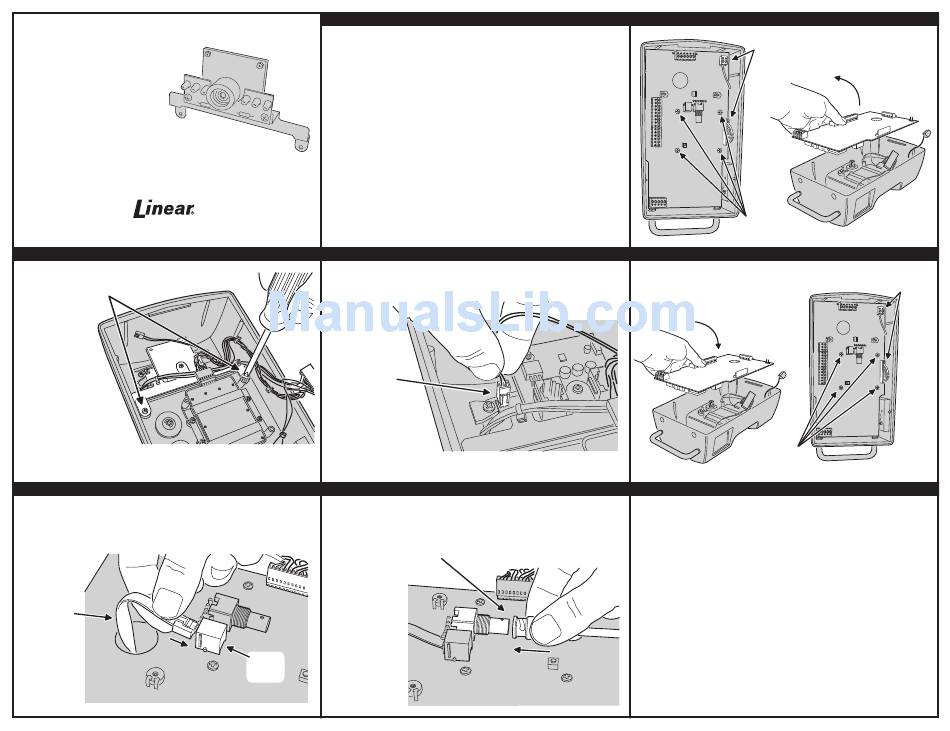 Linear

ManualsLib.com