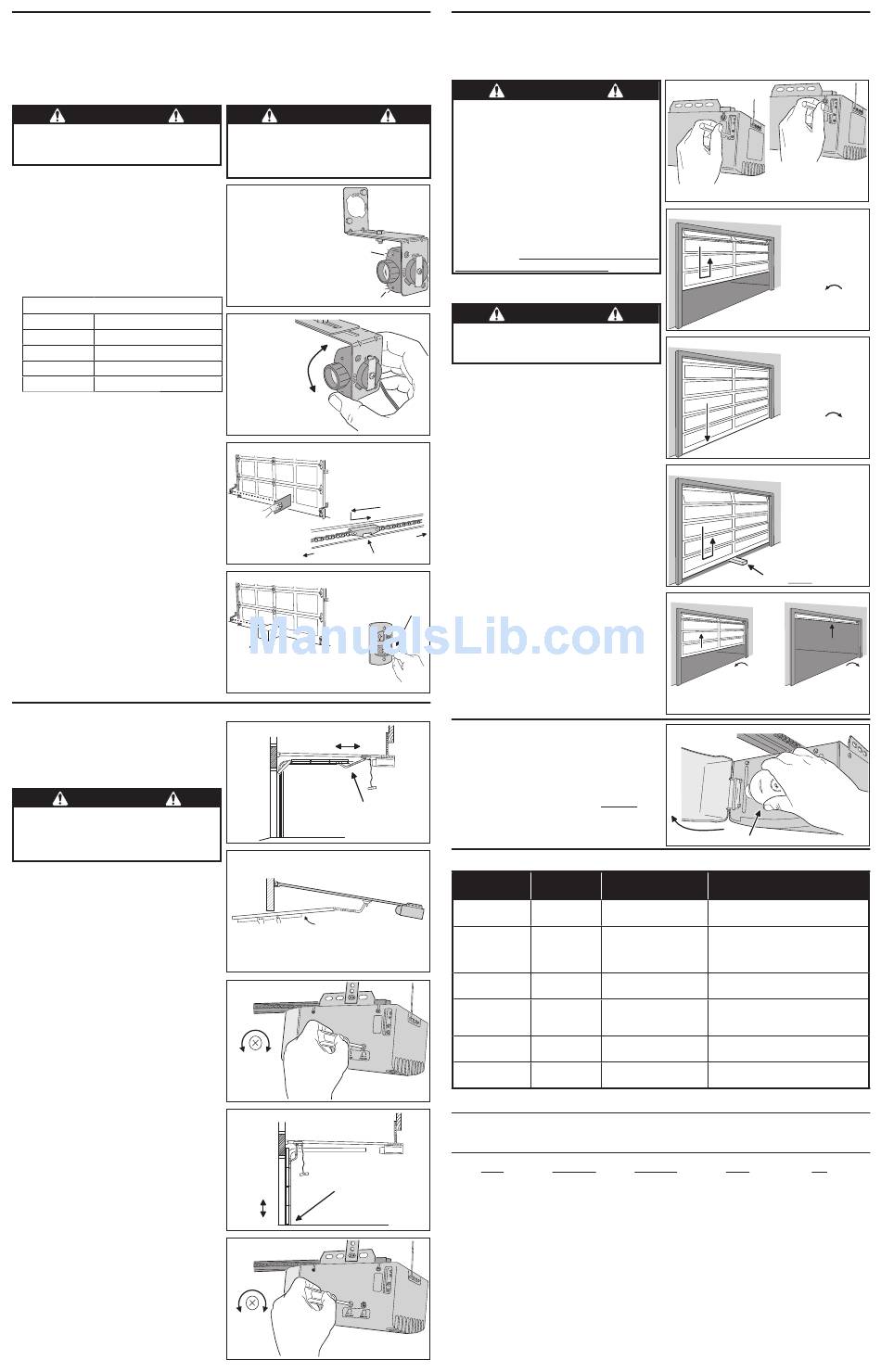 ManualsLib.com