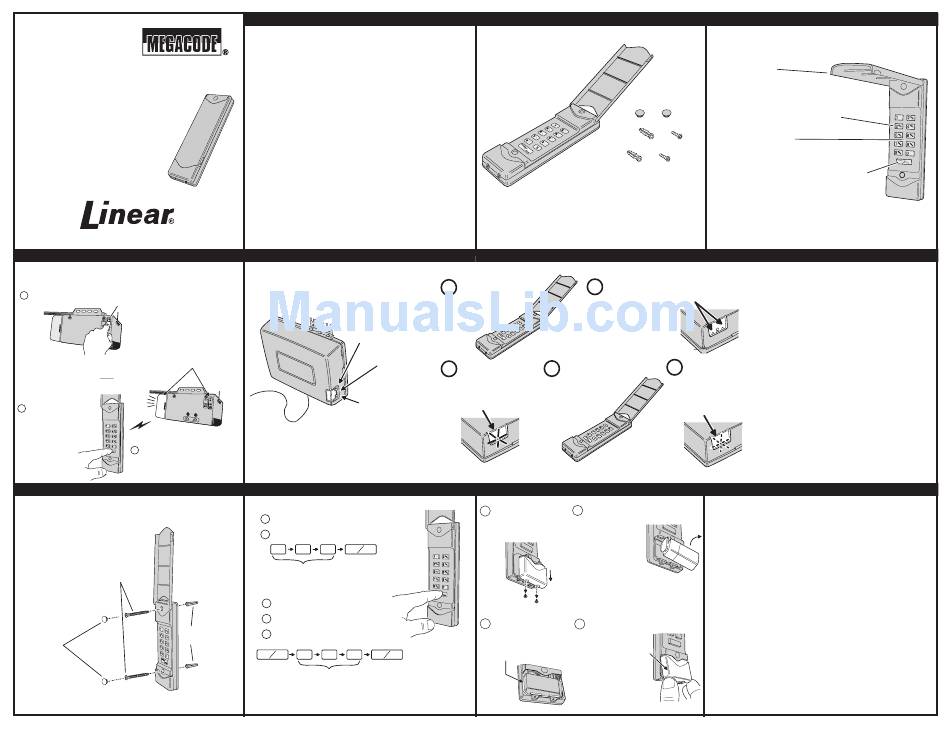 MEGACODE®

Linear®

ManualsLib.com