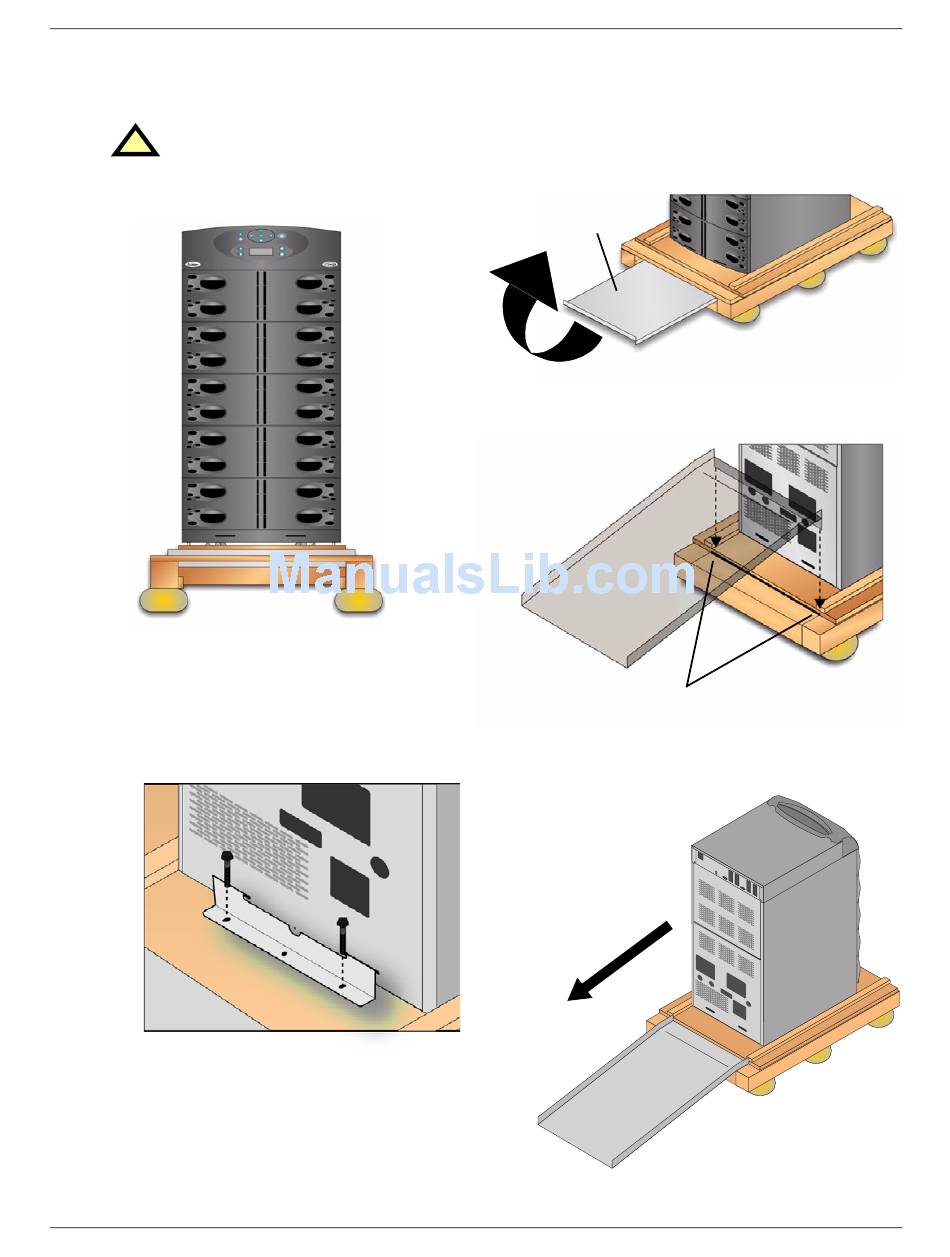 ManualsLib.com