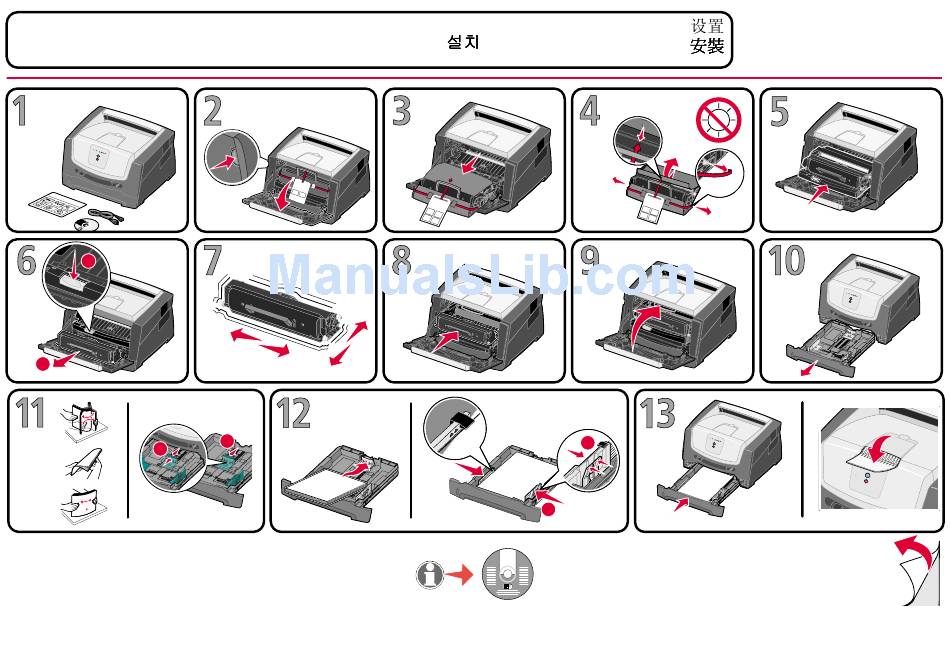 설치

设置
安裝

1
2
3
4
5
6
7
8
9
10
11
12
13

ManualsLib.com