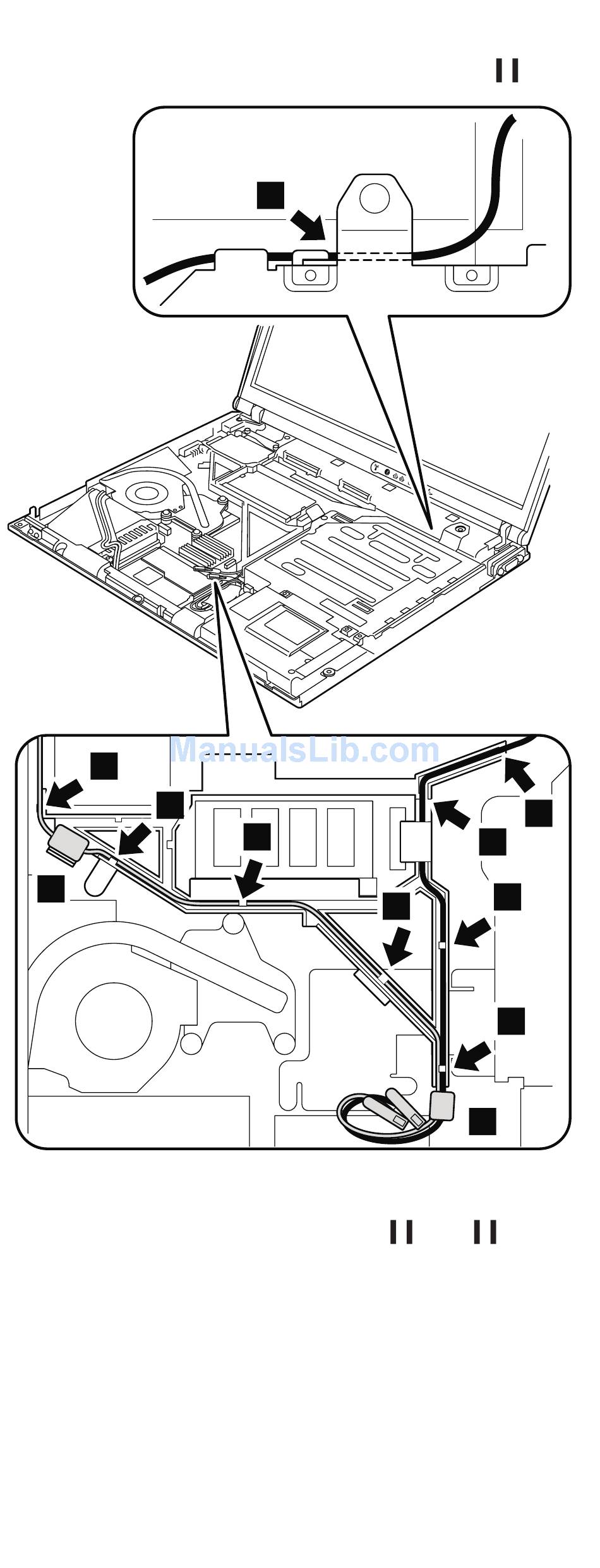 ManualsLib.com