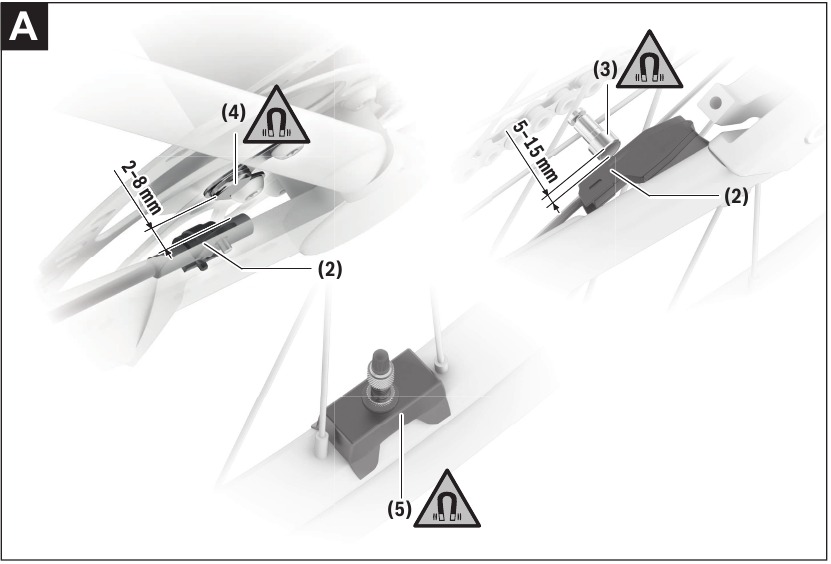 A

(4)

2–8 mm

(2)

(3)

5–15 mm

(2)

(5)