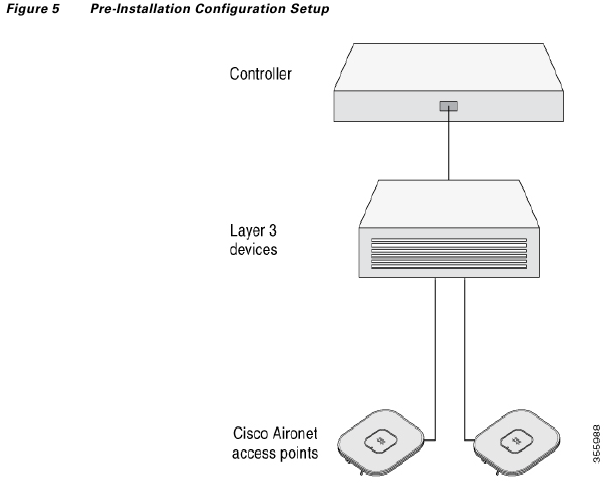 Figure 5 Pre-Installation Configuration Setup

Controller

Layer 3 devices

Cisco Aironet access points

355988