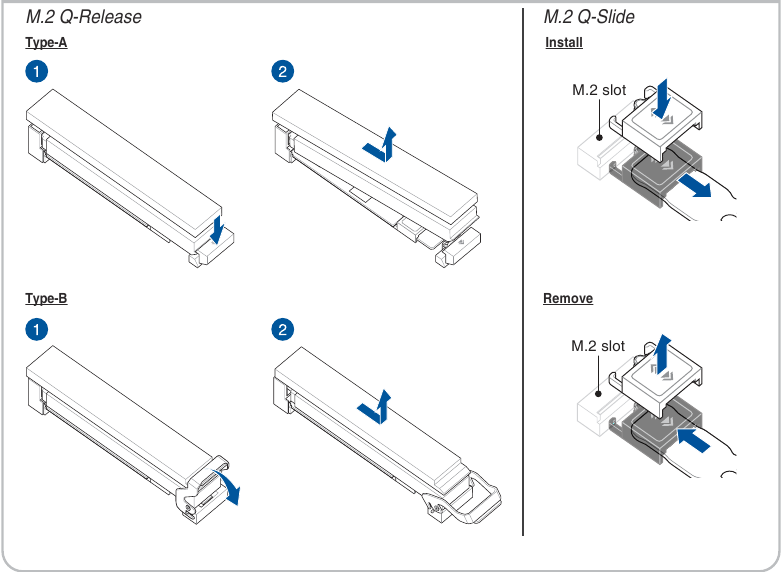 M.2 Q-Release

Type-A

1

2

Type-B

1

2

M.2 Q-Slide

Install

M.2 slot

Remove

M.2 slot