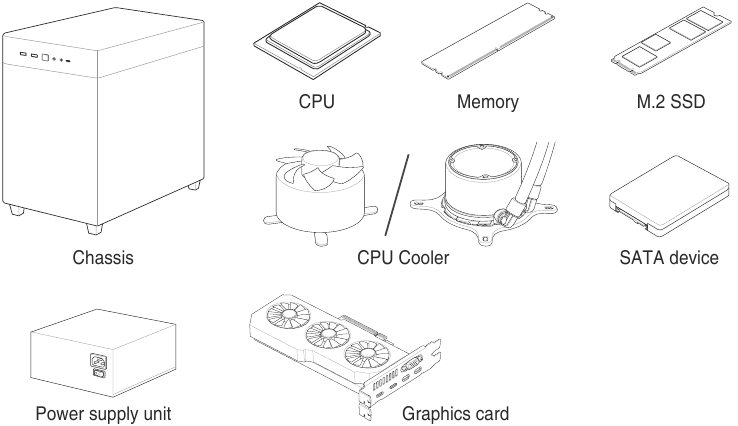 CPU

Memory

M.2 SSD

Chassis

CPU Cooler

SATA device

Power supply unit

Graphics card