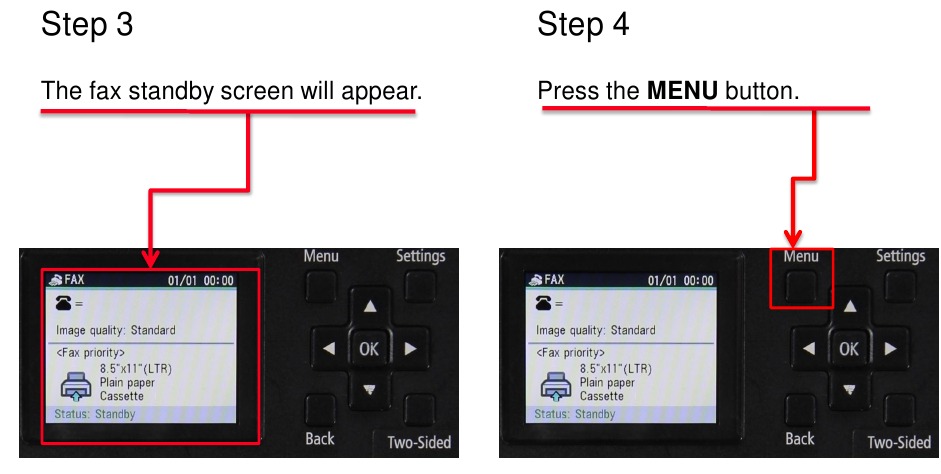 Step 3

The fax standby screen will appear.

FAX 01/01 00:00

=

Image quality: Standard

<Fax priority>

8.5"x11"(LTR)
Plain paper
Cassette

Status: Standby

Menu

Settings

OK

Back

Two-Sided

Step 4

Press the **MENU** button.

FAX 01/01 00:00

=

Image quality: Standard

<Fax priority>

8.5"x11"(LTR)
Plain paper
Cassette

Status: Standby

Menu

Settings

OK

Back

Two-Sided