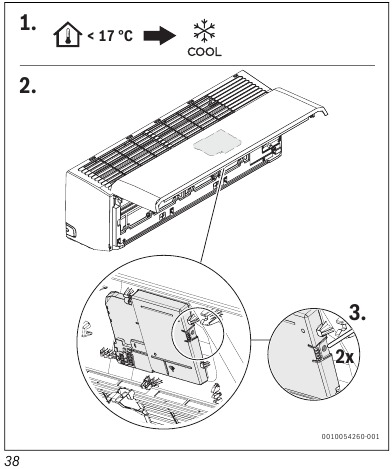 1. < 17 °C COOL

2.

3.

2x

0010054260-001

38