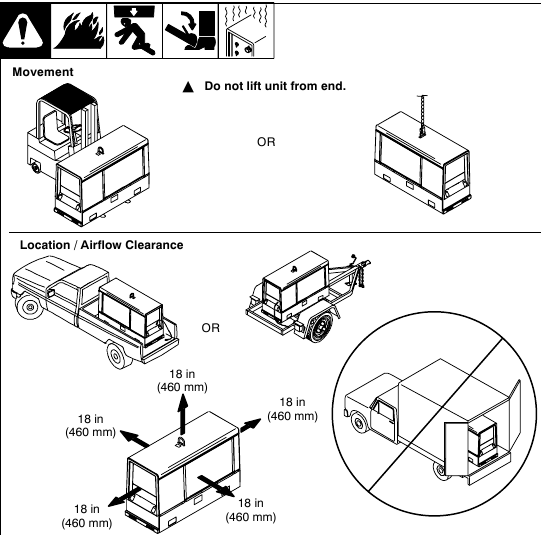 Movement

▲ Do not lift unit from end.

OR

Location / Airflow Clearance

OR

18 in
(460 mm)

18 in
(460 mm)

18 in
(460 mm)

18 in
(460 mm)

18 in
(460 mm)