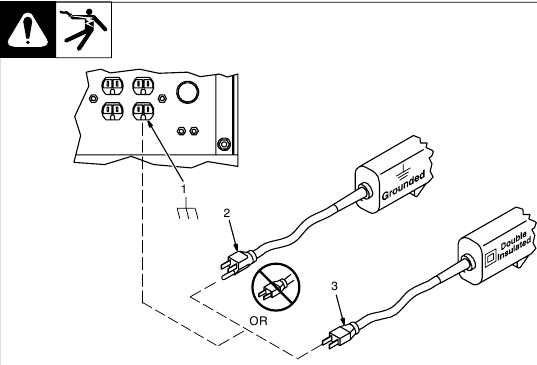 1
2
Grounded
Double Insulated
3
OR