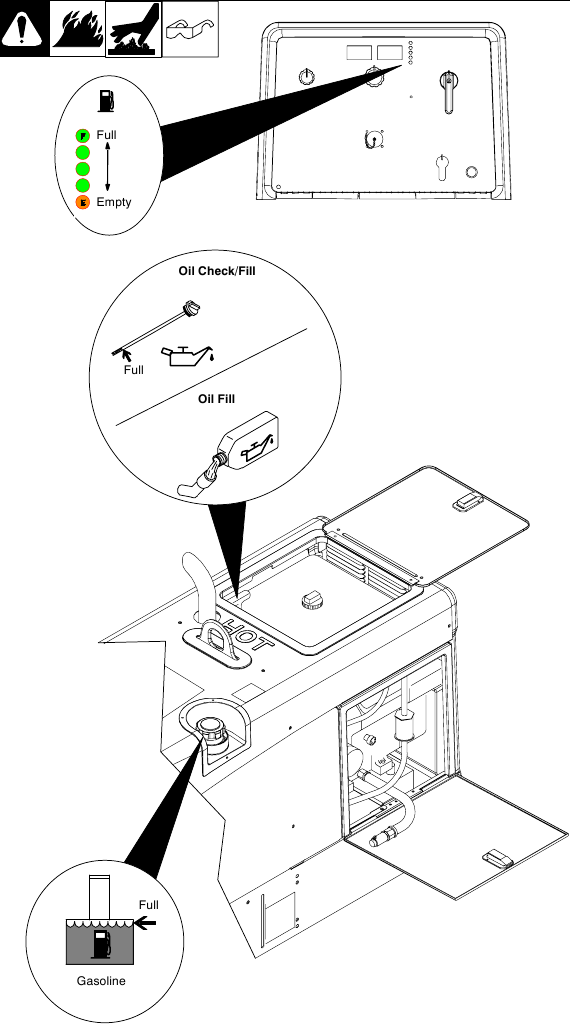 F
Full
E
Empty

Oil Check/Fill
Full
Oil Fill

HOT

Full
Gasoline