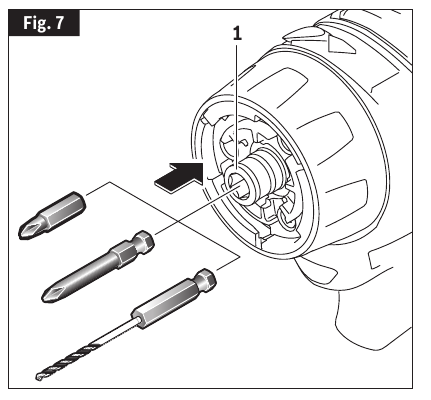 Fig. 7

1