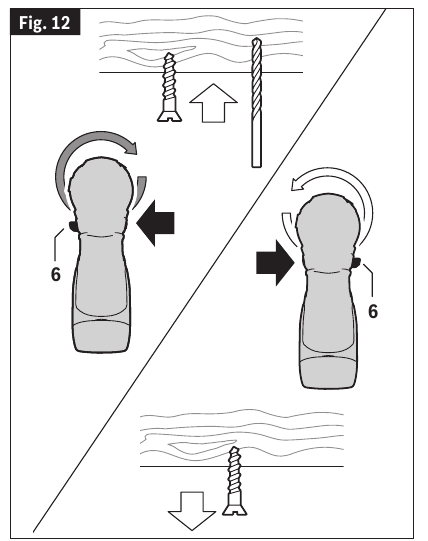 Fig. 12

6

6