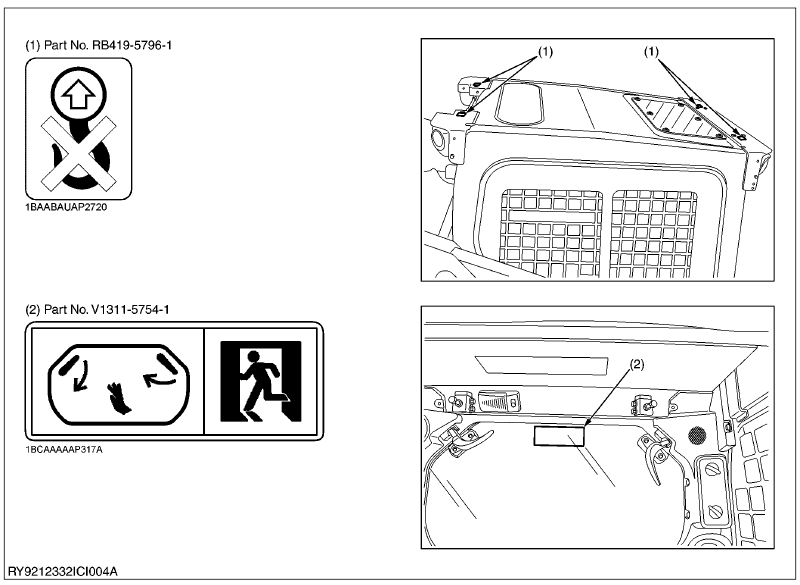 (1) Part No. RB419-5796-1

1BAABAUAP2720

(1)

(1)

(2) Part No. V1311-5754-1

1BCAAAAAP317A

(2)

RY9212332ICI004A