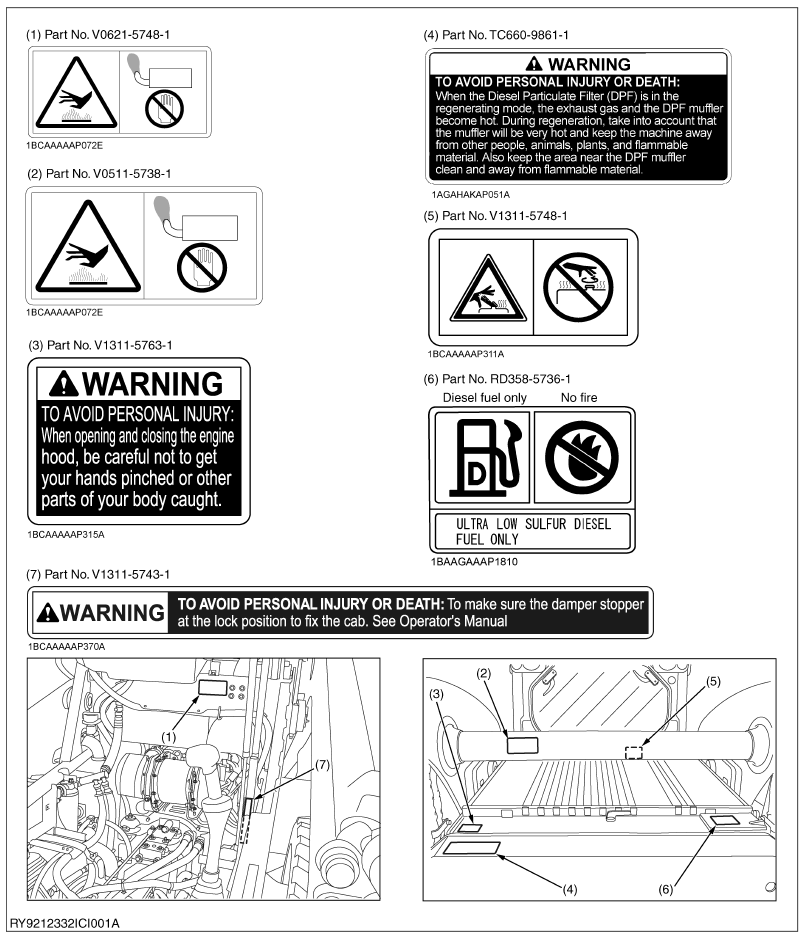 (1) Part No. V0621-5748-1

1BCAAAAAP072E

(2) Part No. V0511-5738-1

1BCAAAAAP072E

(3) Part No. V1311-5763-1

WARNING
TO AVOID PERSONAL INJURY:
When opening and closing the engine hood, be careful not to get your hands pinched or other parts of your body caught.

1BCAAAAAP315A

(4) Part No. TC660-9861-1

WARNING
TO AVOID PERSONAL INJURY OR DEATH:
When the Diesel Particulate Filter (DPF) is in the regenerating mode, the exhaust gas and the DPF muffler become hot. During regeneration, take into account that the muffler will be very hot and keep the machine away from other people, animals, plants, and flammable material. Also keep the area near the DPF muffler clean and away from flammable material.

1AGAHAKAP051A

(5) Part No. V1311-5748-1

1BCAAAAAP311A

(6) Part No. RD358-5736-1

Diesel fuel only No fire

D

ULTRA LOW SULFUR DIESEL FUEL ONLY

1BAAGAAAP1810

(7) Part No. V1311-5743-1

WARNING TO AVOID PERSONAL INJURY OR DEATH: To make sure the damper stopper at the lock position to fix the cab. See Operator's Manual

1BCAAAAAP370A

(1)
(7)
(2)
(3)
(5)
(4)
(6)

RY9212332ICI001A