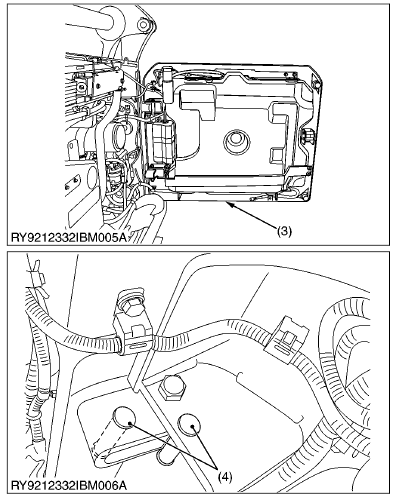 (3)
RY9212332IBM005A

(4)
RY9212332IBM006A