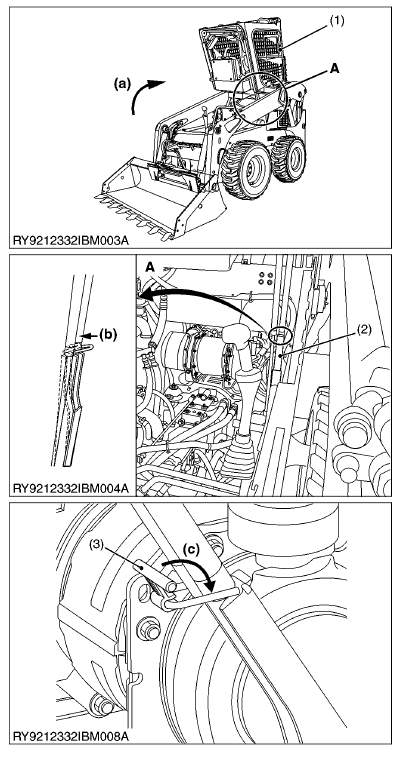 (1)
A
(a)
RY9212332IBM003A

A
(b)
(2)
RY9212332IBM004A

(3)
(c)
RY9212332IBM008A