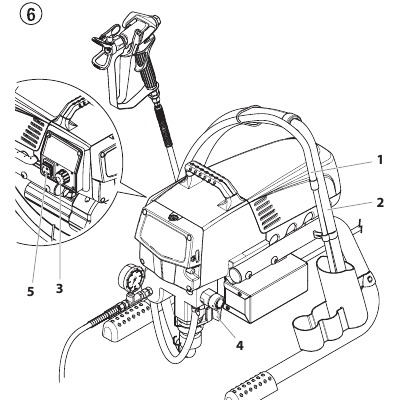 ⑥

1

2

5

3

4