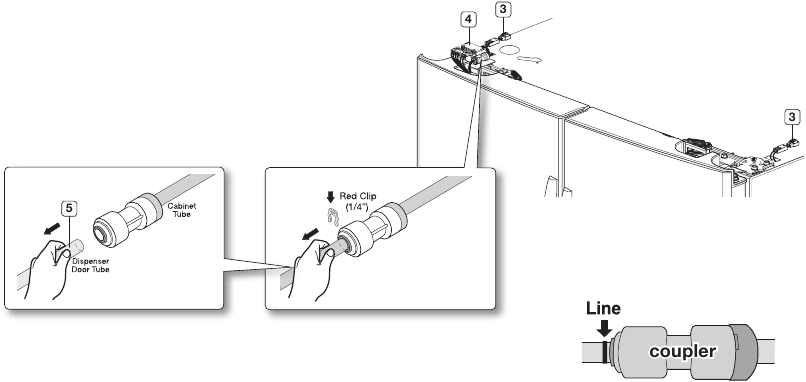 4
3
3
5
Cabinet Tube
Dispenser Door Tube
Red Clip (1/4")
Line
coupler