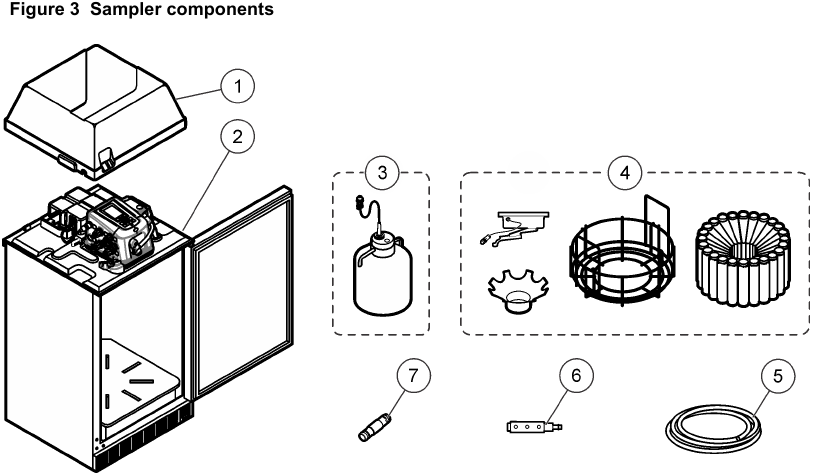 Figure 3 Sampler components

1

2

3

4

7

6

5