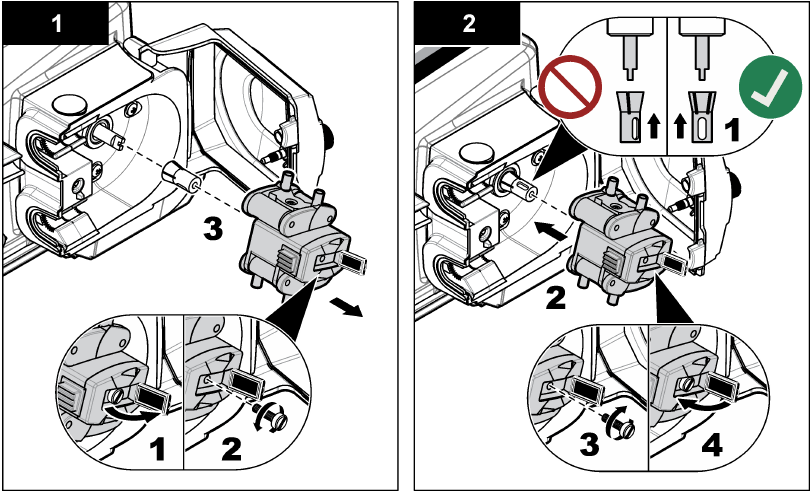 1

3

1 2

2

1

2

3 4