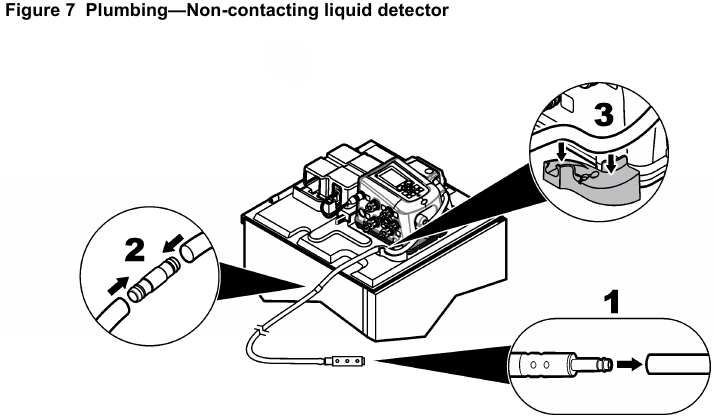 Figure 7 Plumbing—Non-contacting liquid detector

3

2

1