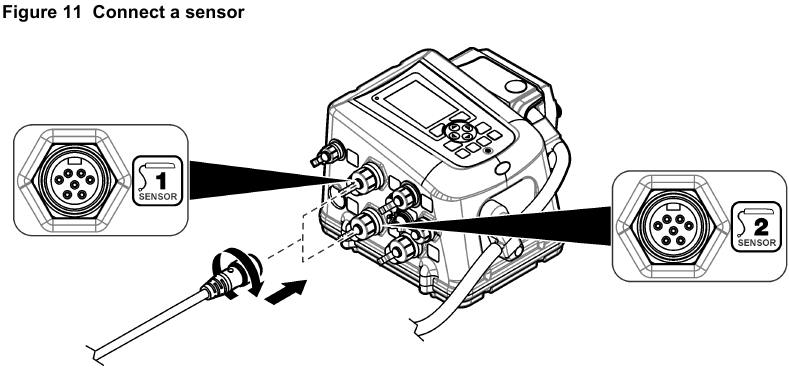 Figure 11 Connect a sensor

1
SENSOR

2
SENSOR