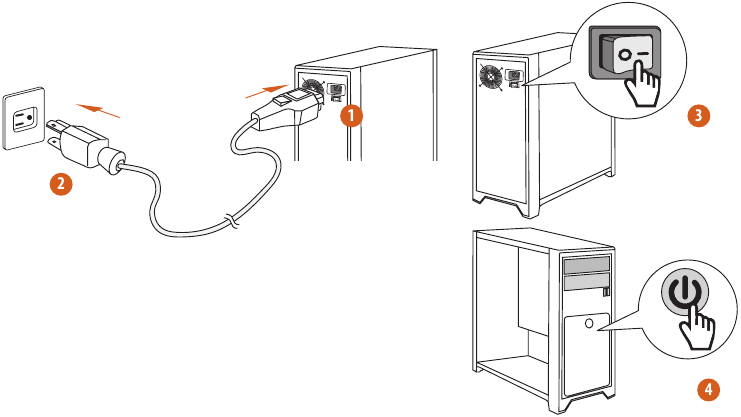 1
2
3
4