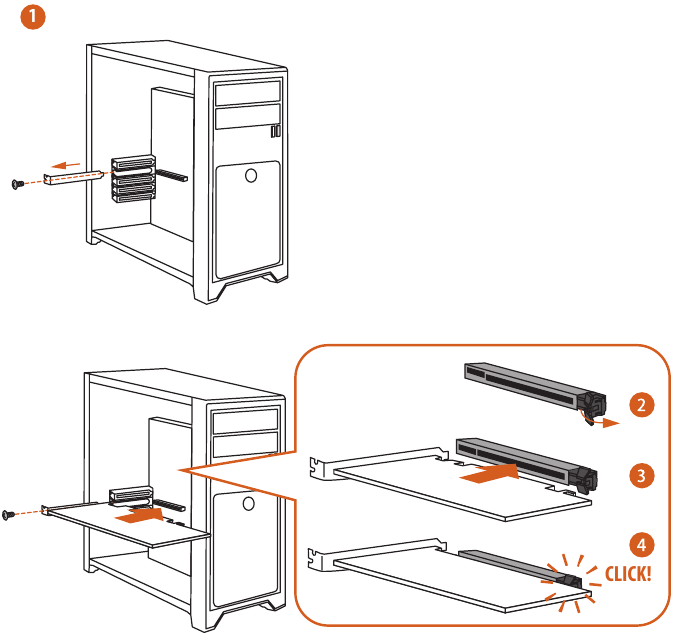 1

2

3

4

CLICK!